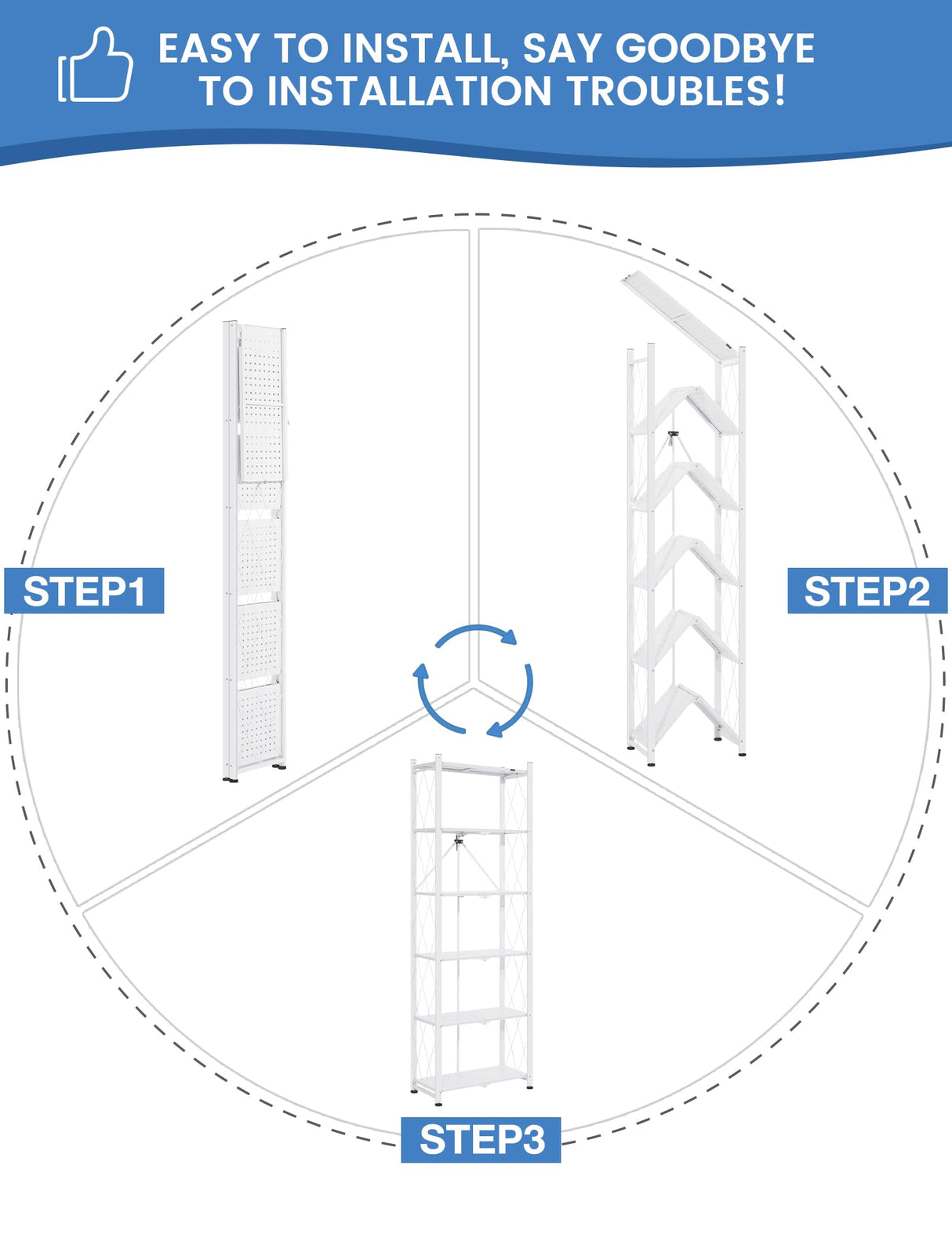 EASY TO INSTALL, SAY GOODBYE TO INSTALLATION TROUBLES!

STEP1

STEP2

STEP3