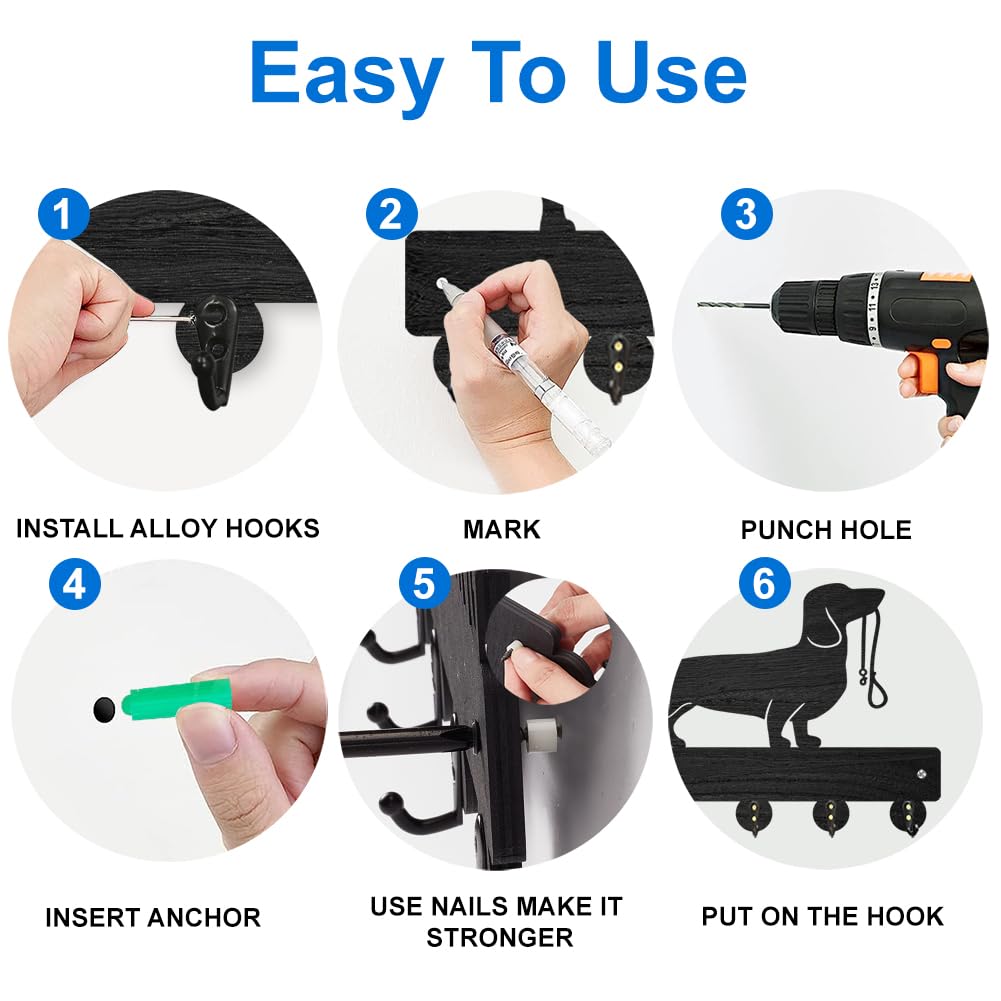 Easy To Use

1

INSTALL ALLOY HOOKS

2

MARK

3

PUNCH HOLE

4

INSERT ANCHOR

5

USE NAILS MAKE IT STRONGER

6

PUT ON THE HOOK