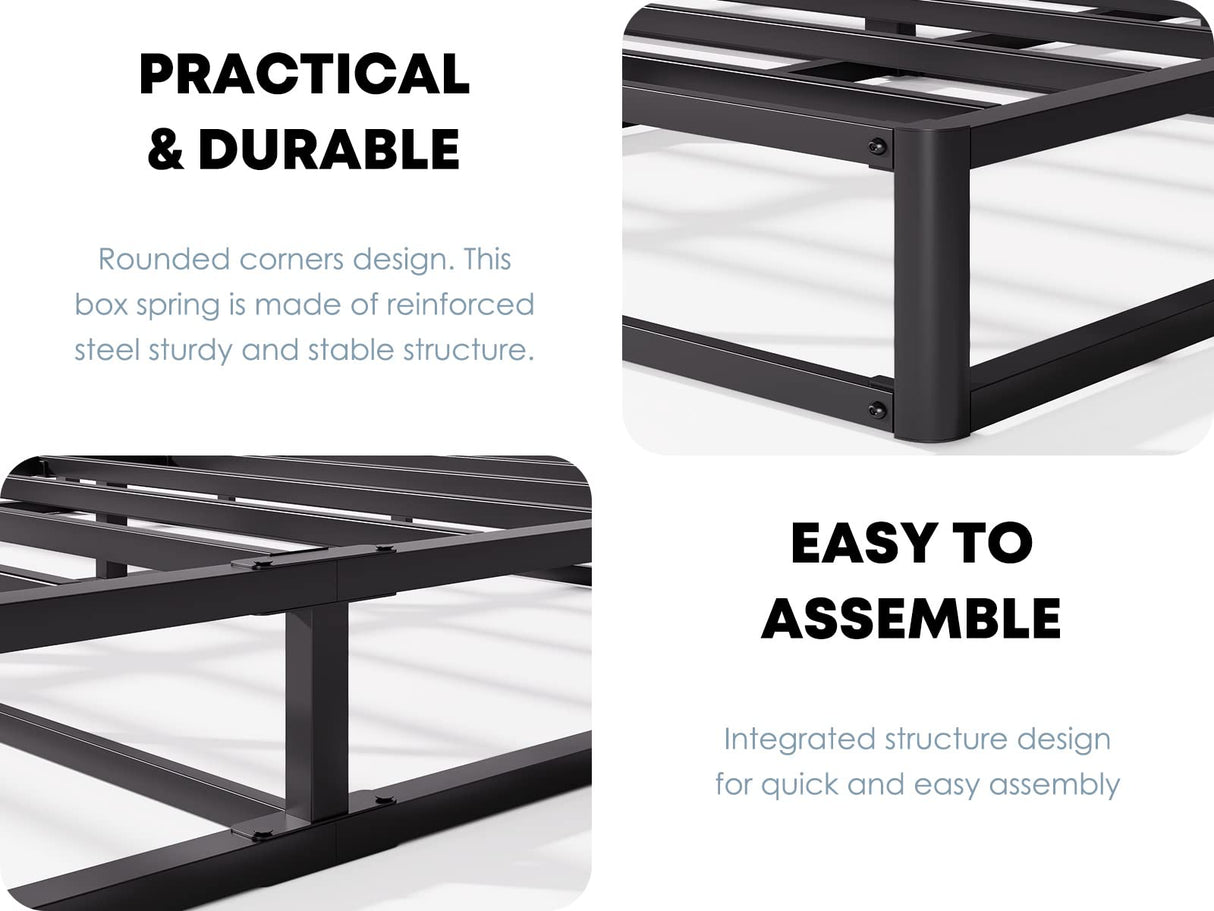 PRACTICAL & DURABLE

Rounded corners design. This box spring is made of reinforced steel sturdy and stable structure.

EASY TO ASSEMBLE

Integrated structure design for quick and easy assembly