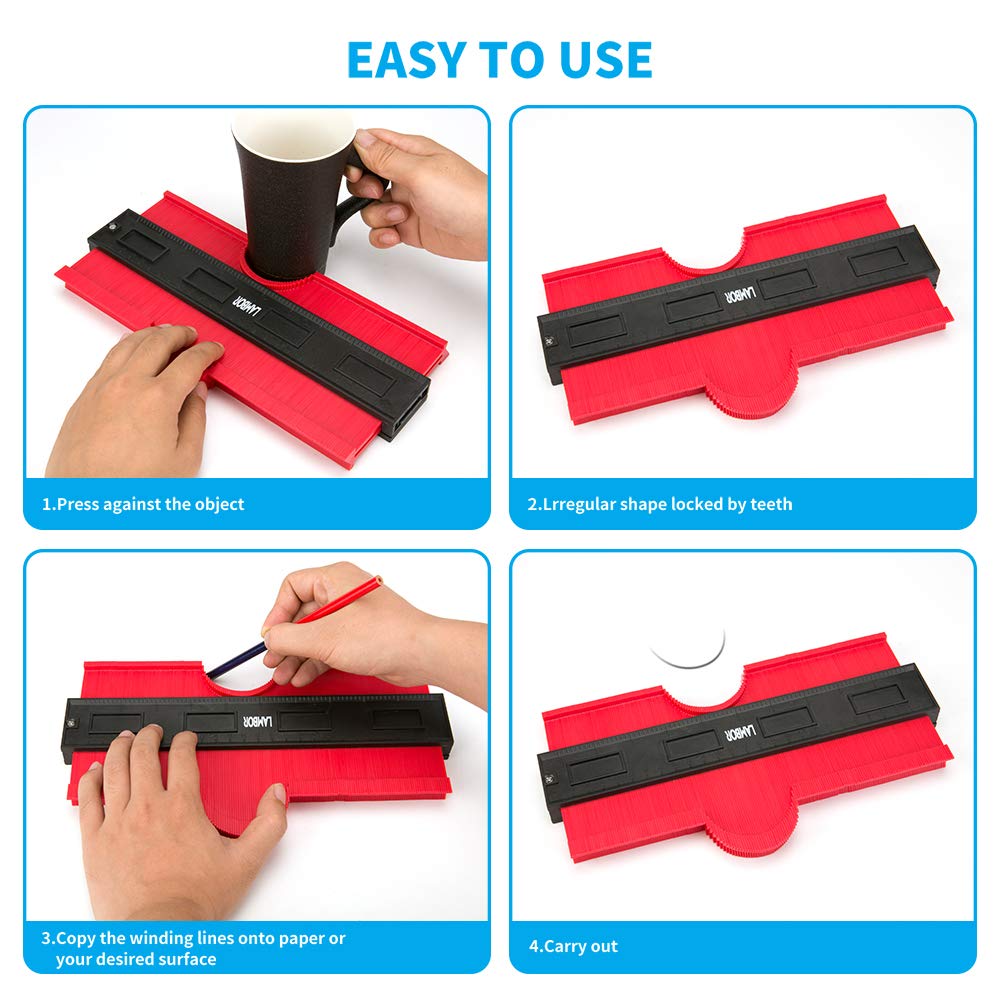 EASY TO USE

LAMBOR

1.Press against the object

LAMBOR

2.Lrregular shape locked by teeth

LAMBOR

3.Copy the winding lines onto paper or your desired surface

LAMBOR

4.Carry out