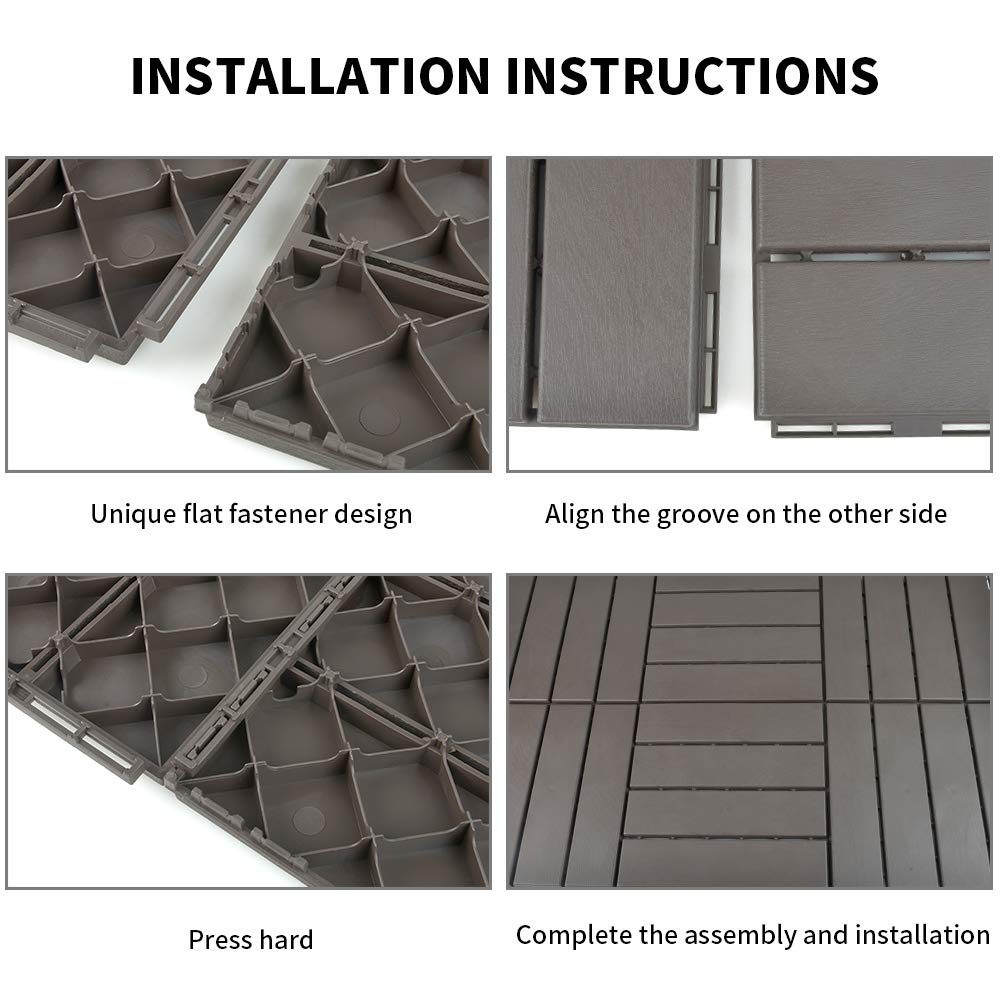 INSTALLATION INSTRUCTIONS

Unique flat fastener design

Align the groove on the other side

Press hard

Complete the assembly and installation