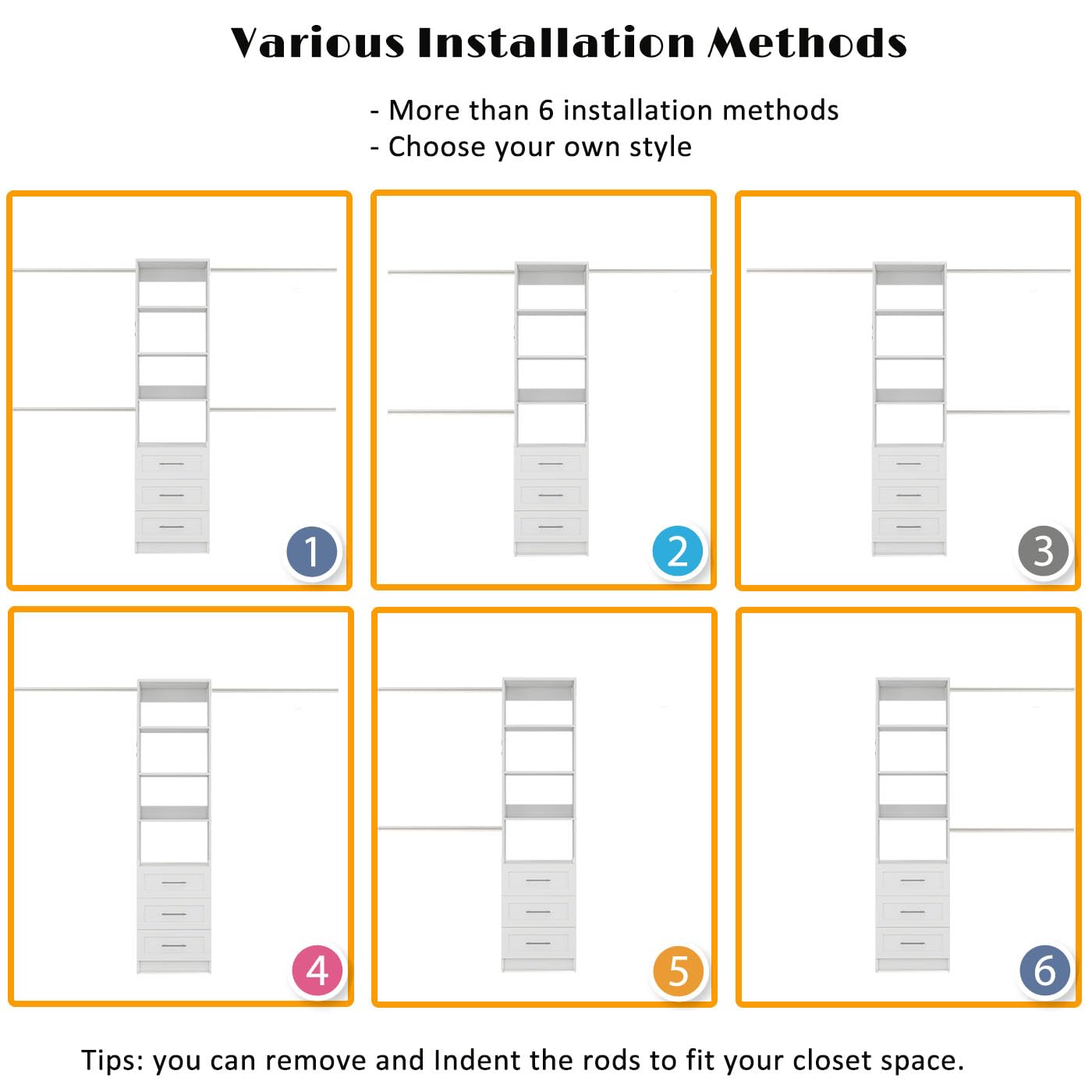 Various Installation Methods

- More than 6 installation methods
- Choose your own style

1

2

3

4

5

6

Tips: you can remove and Indent the rods to fit your closet space.