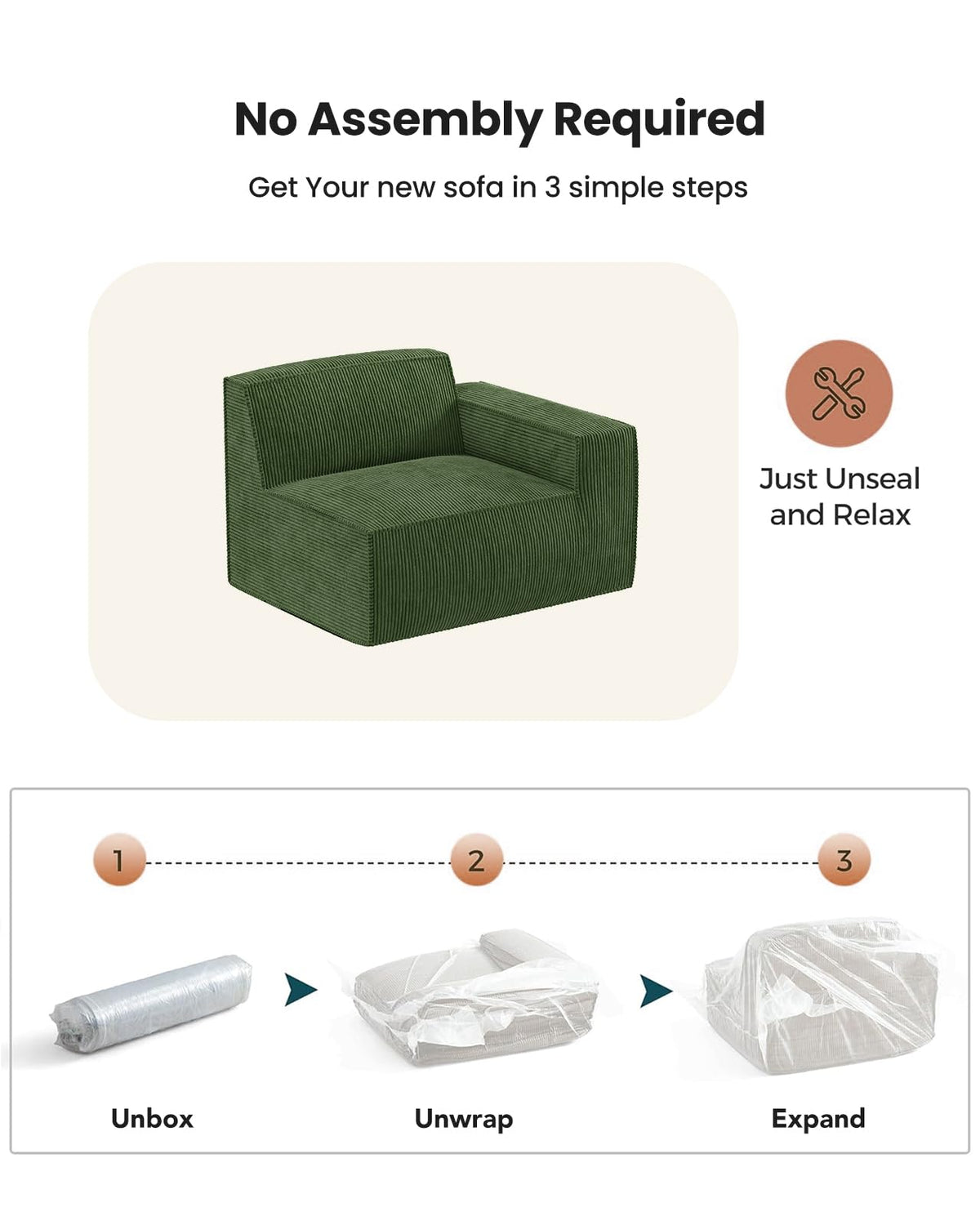 No Assembly Required

Get Your new sofa in 3 simple steps

Just Unseal and Relax

1

2

3

Unbox

Unwrap

Expand