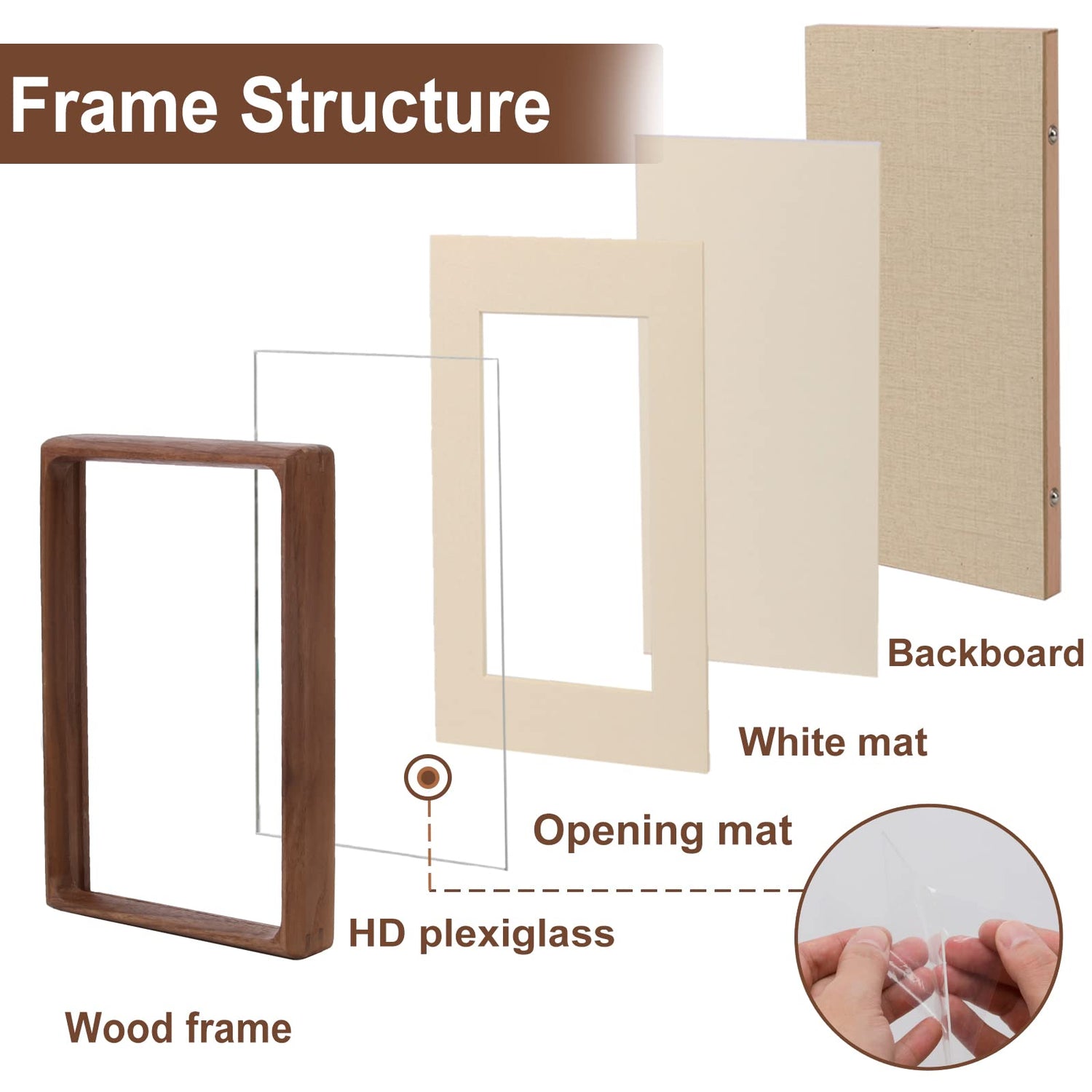 Frame Structure

Backboard

White mat

Opening mat

HD plexiglass

Wood frame