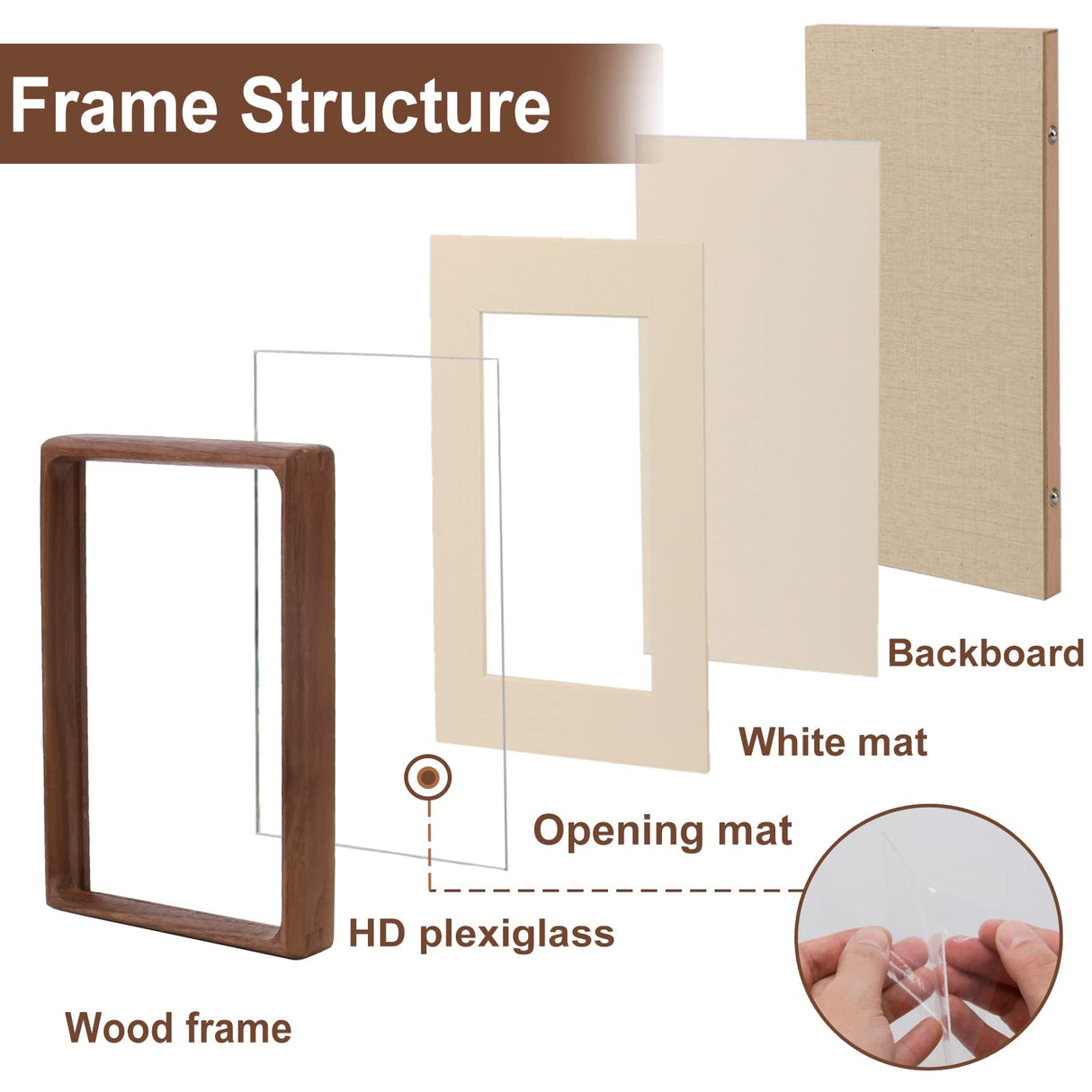 Frame Structure

Backboard

White mat

Opening mat

HD plexiglass

Wood frame