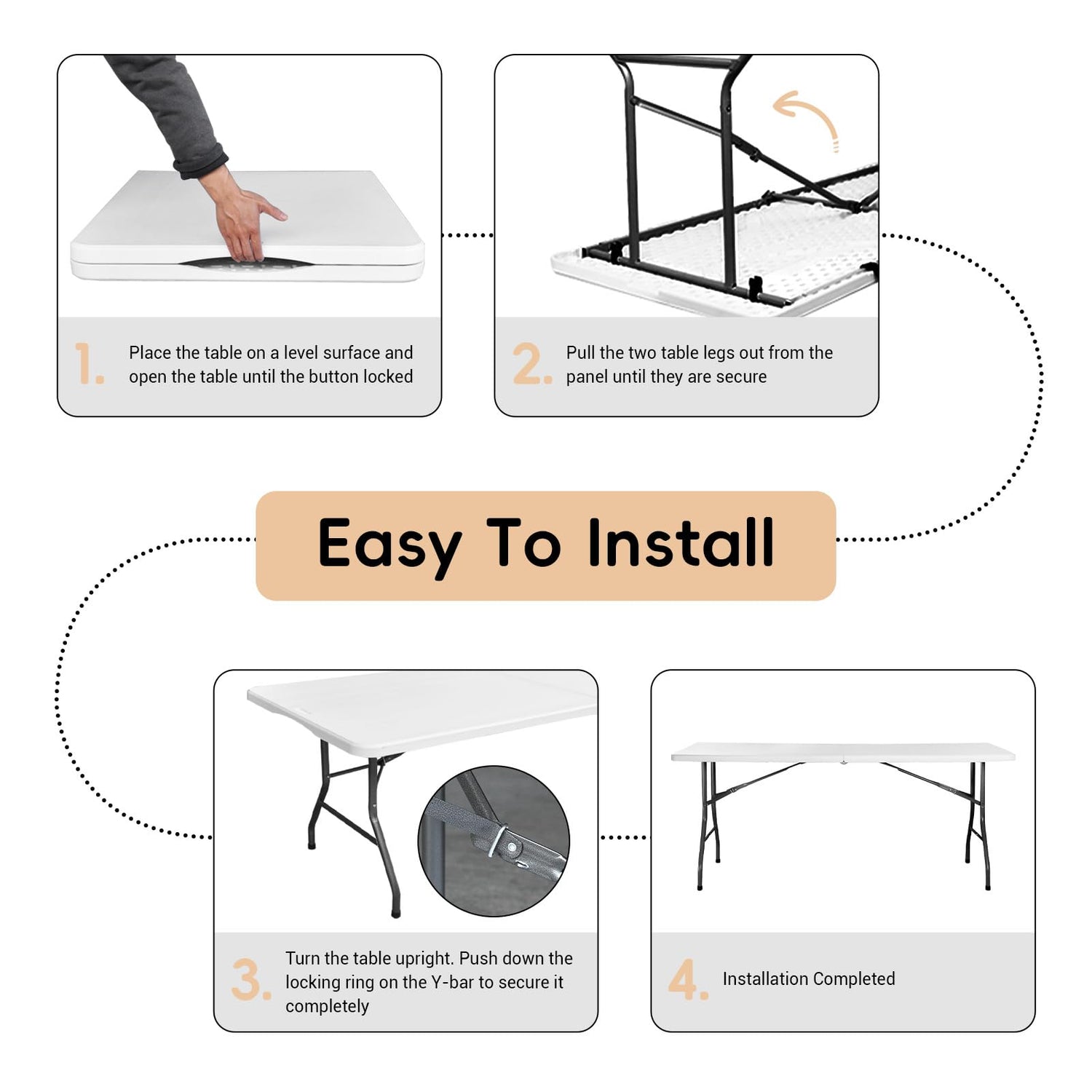 1. Place the table on a level surface and open the table until the button locked

2. Pull the two table legs out from the panel until they are secure

Easy To Install

3. Turn the table upright. Push down the locking ring on the Y-bar to secure it completely

4. Installation Completed