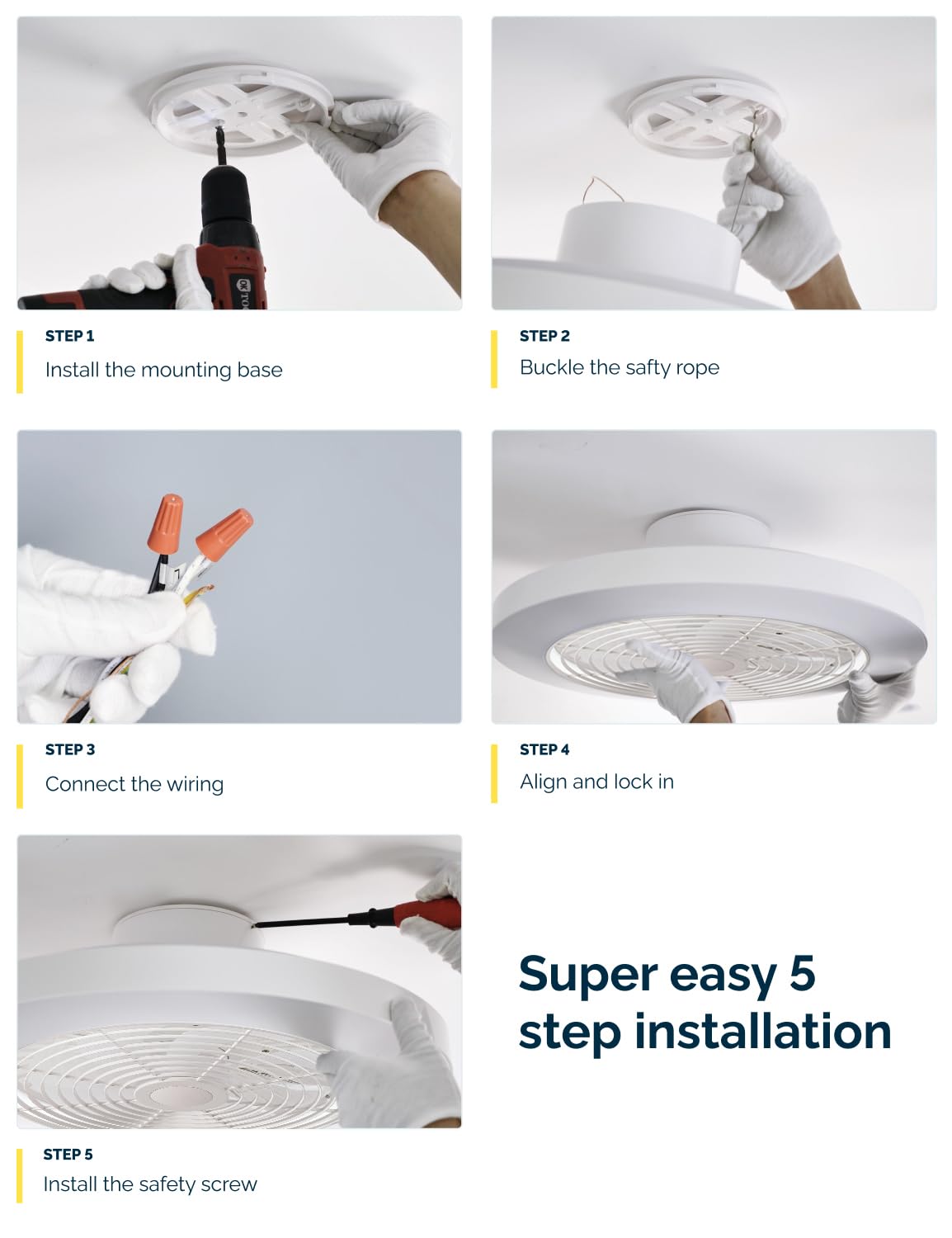 STEP 1
Install the mounting base

STEP 2
Buckle the safty rope

STEP 3
Connect the wiring

STEP 4
Align and lock in

STEP 5
Install the safety screw

Super easy 5 step installation