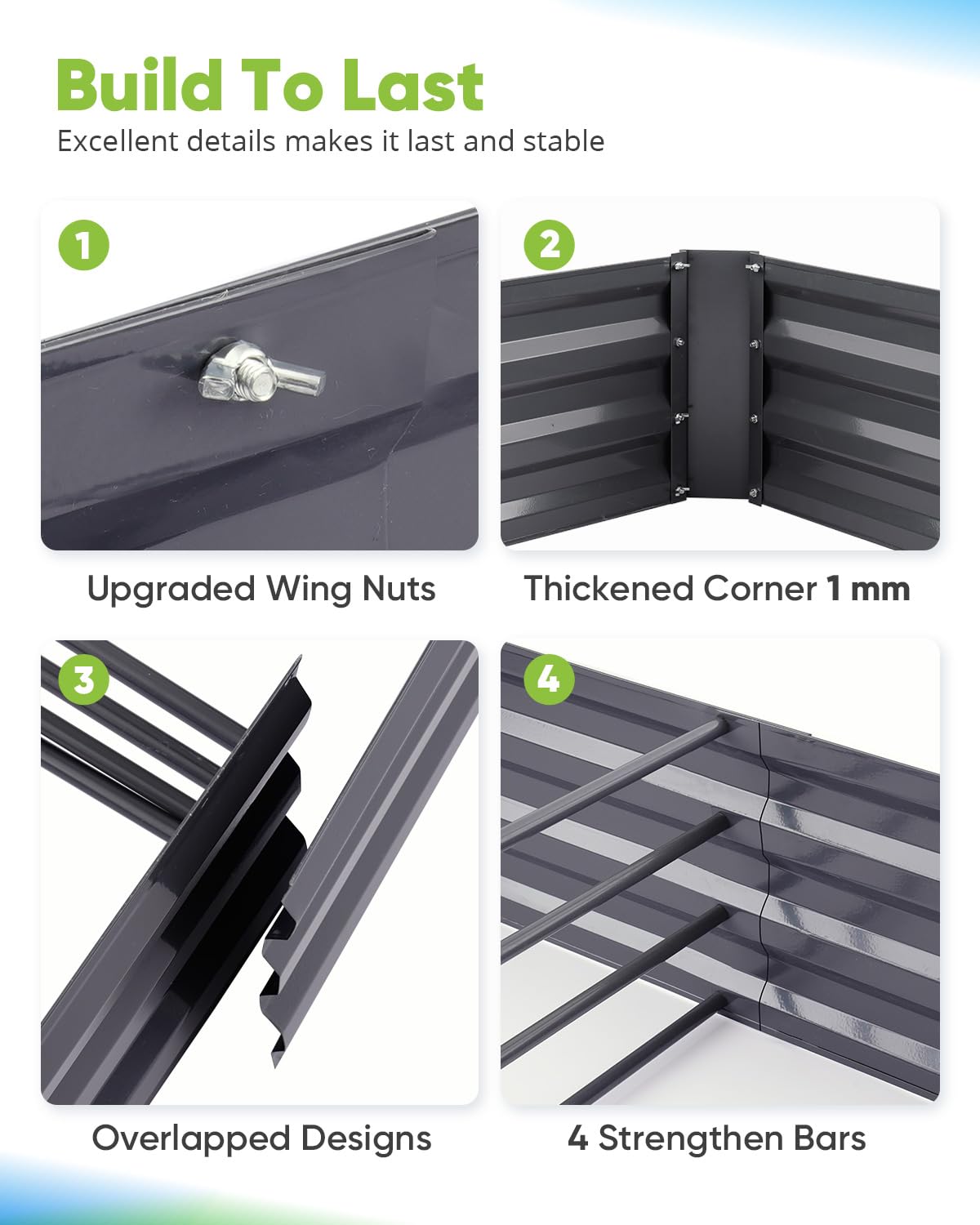 Build To Last

Excellent details makes it last and stable

1

Upgraded Wing Nuts

2

Thickened Corner 1 mm

3

Overlapped Designs

4

4 Strengthen Bars