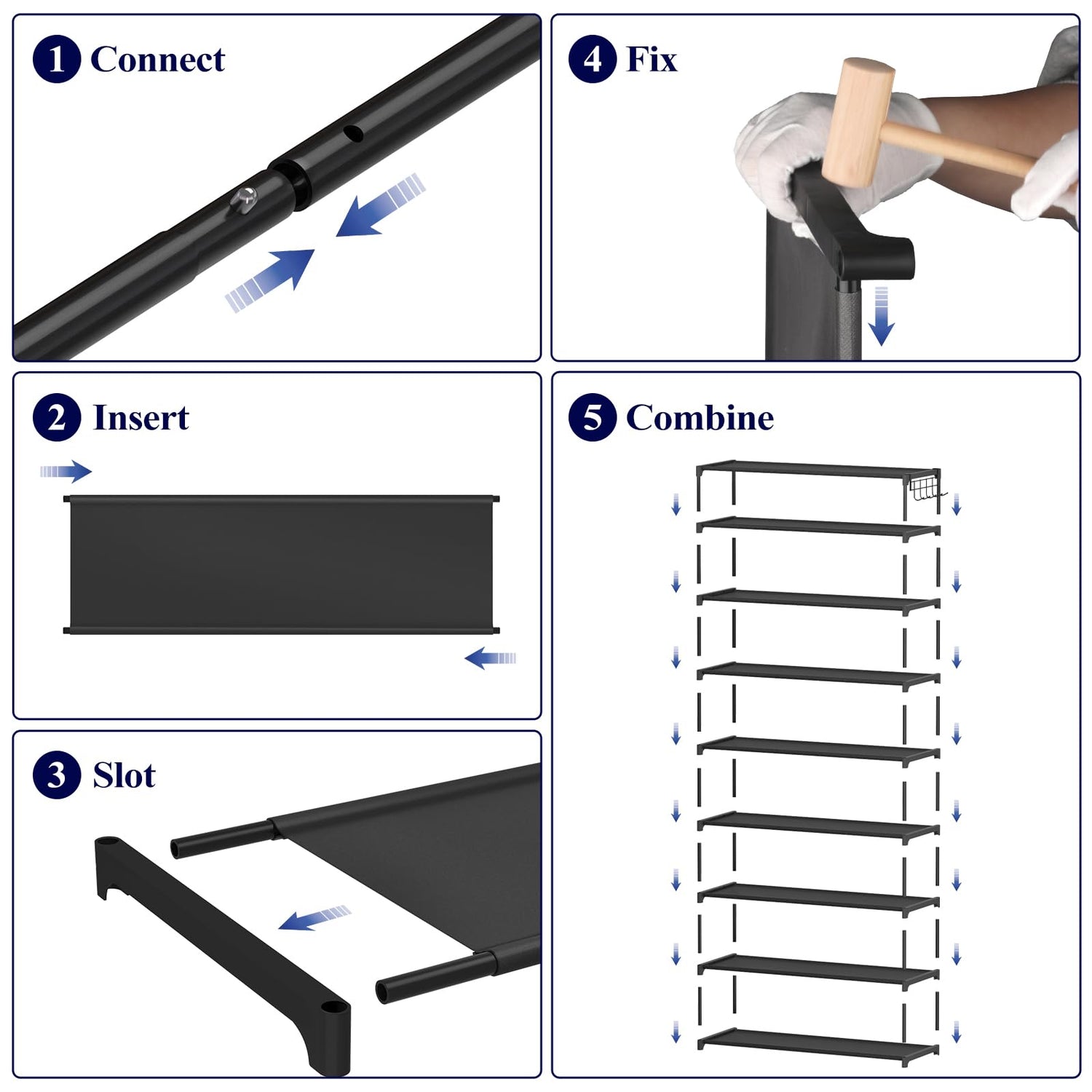 1 Connect

2 Insert

3 Slot

4 Fix

5 Combine