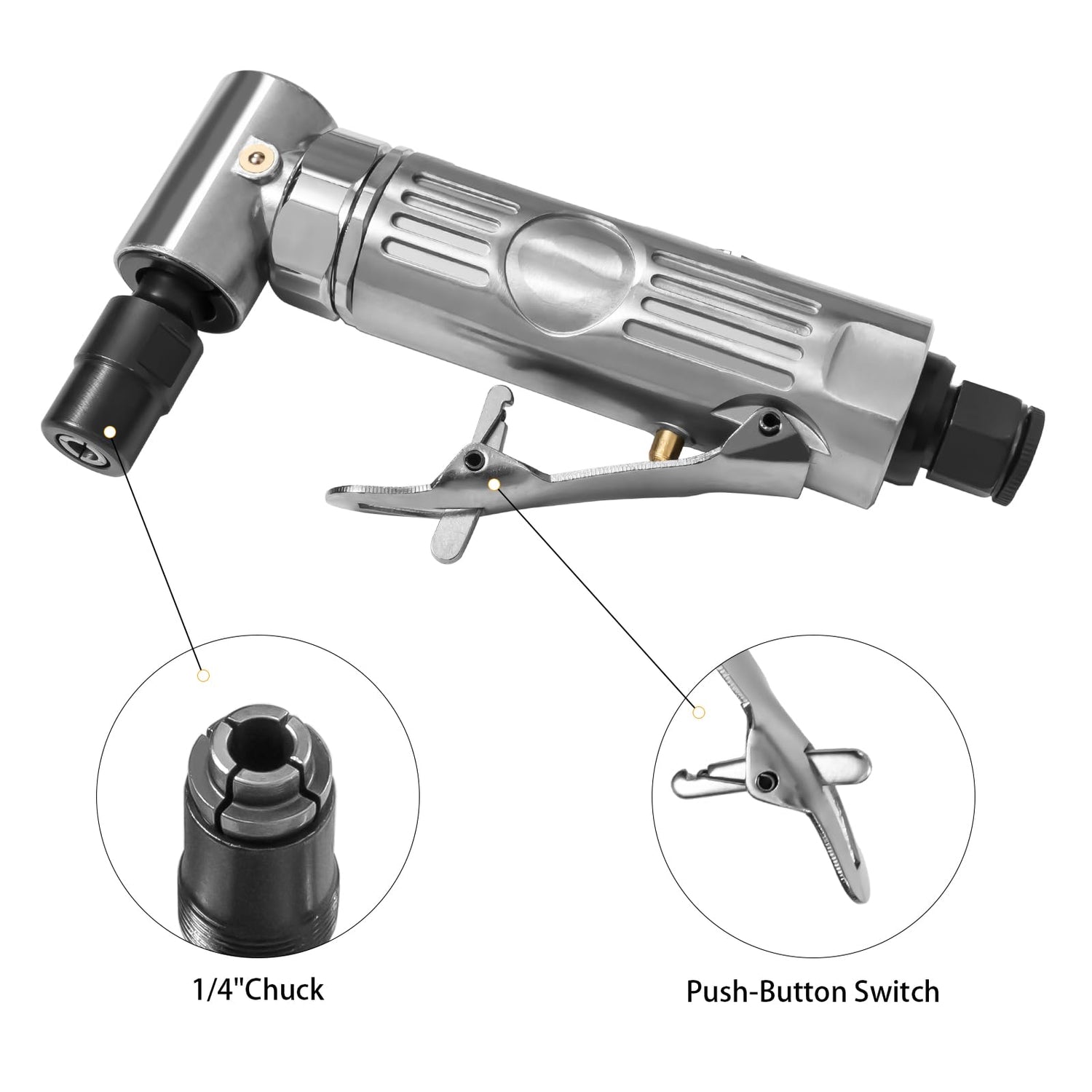 1/4"Chuck

Push-Button Switch