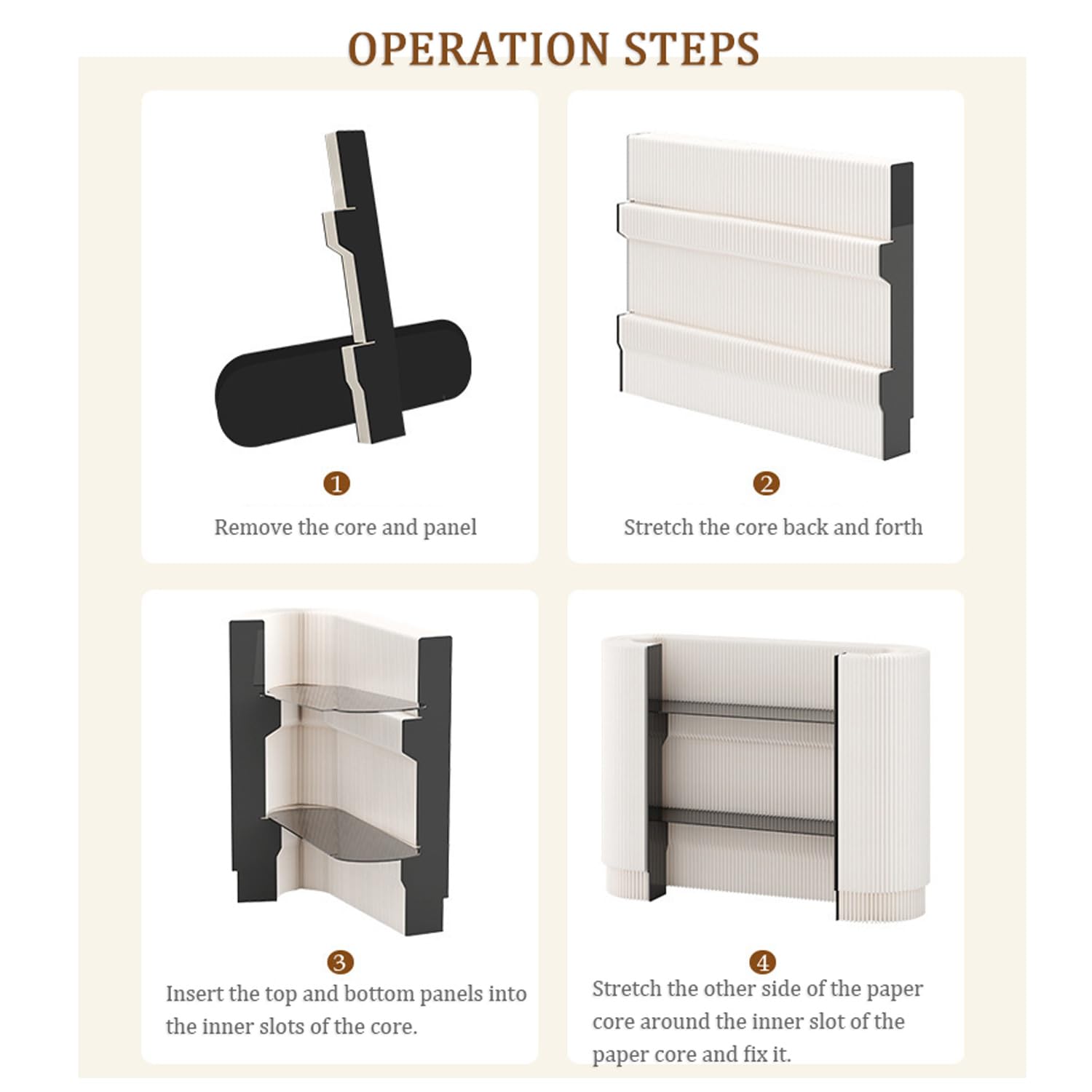 OPERATION STEPS

1
Remove the core and panel

2
Stretch the core back and forth

3
Insert the top and bottom panels into the inner slots of the core.

4
Stretch the other side of the paper core around the inner slot of the paper core and fix it.