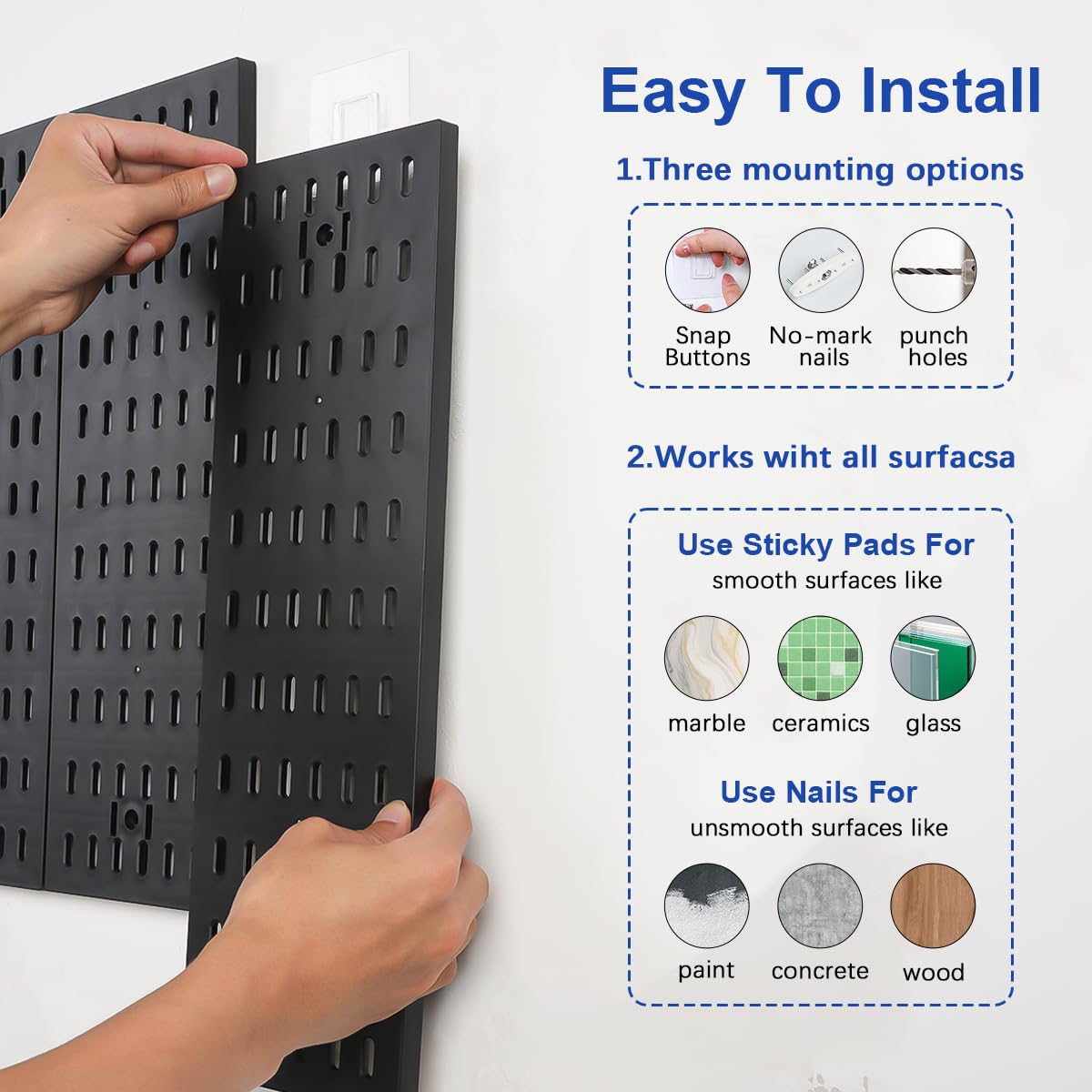 Easy To Install

1.Three mounting options

Snap Buttons

No-mark nails

punch holes

2.Works wiht all surfacsa

Use Sticky Pads For
smooth surfaces like

marble

ceramics

glass

Use Nails For
unsmooth surfaces like

paint

concrete

wood