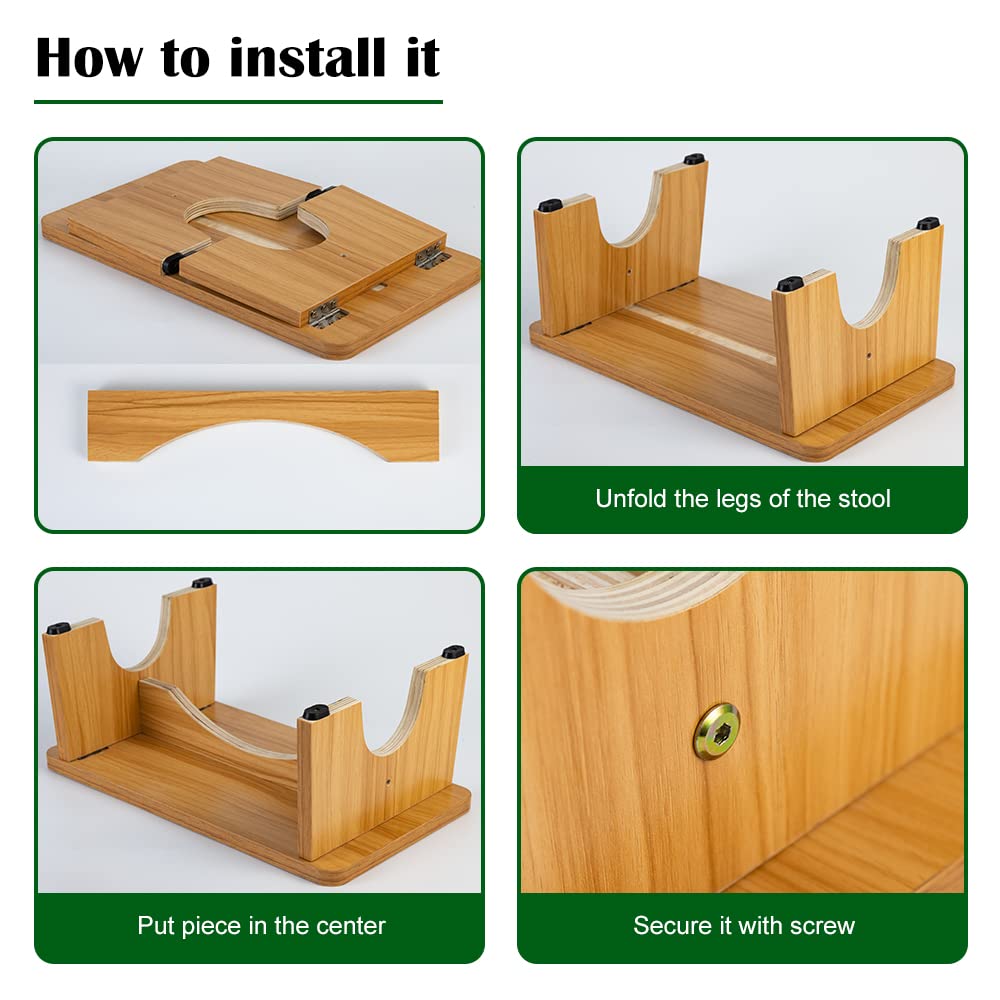 How to install it

Unfold the legs of the stool

Put piece in the center

Secure it with screw