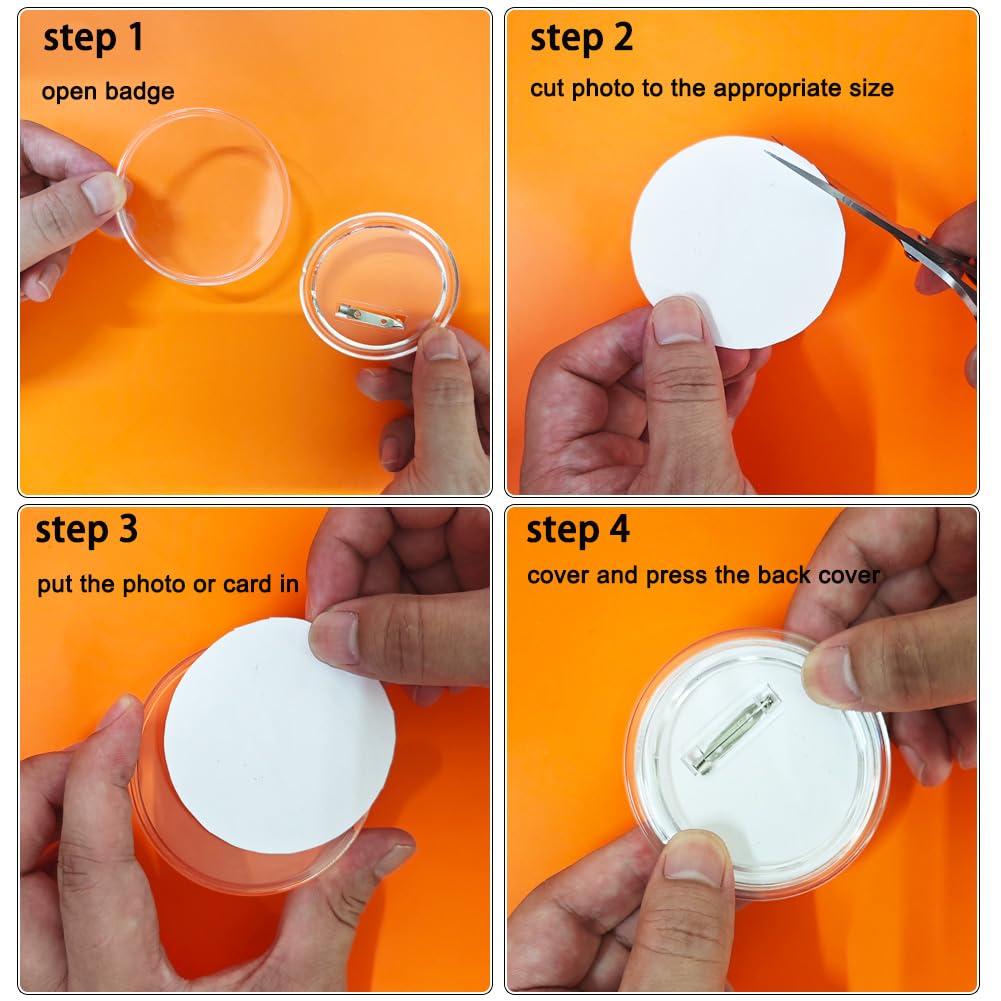 step 1
open badge

step 2
cut photo to the appropriate size

step 3
put the photo or card in

step 4
cover and press the back cover