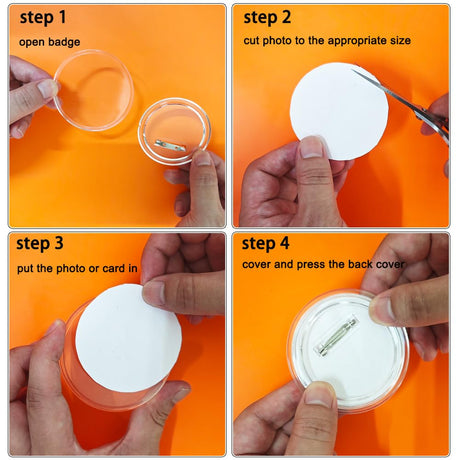 step 1
open badge

step 2
cut photo to the appropriate size

step 3
put the photo or card in

step 4
cover and press the back cover