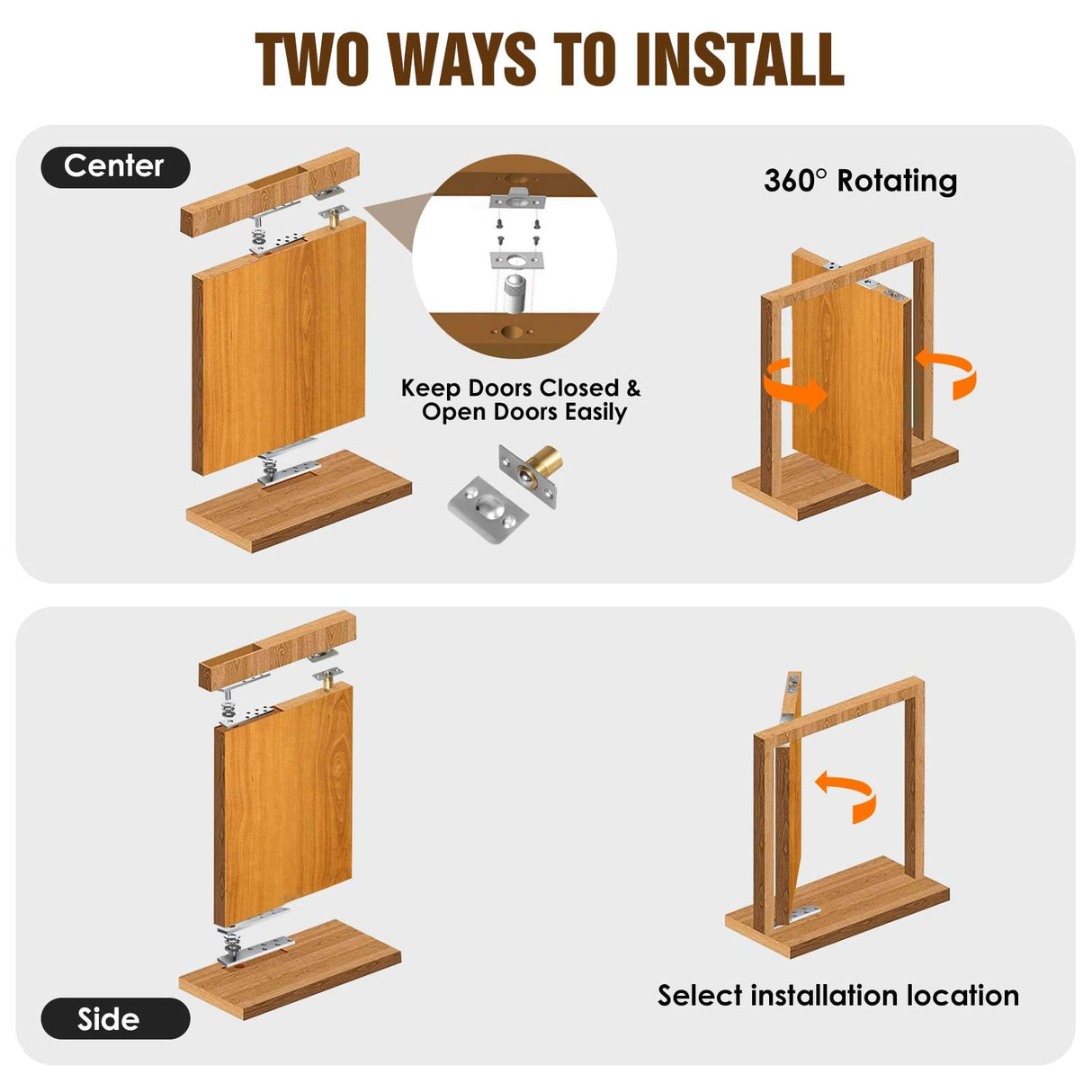 TWO WAYS TO INSTALL

Center

Keep Doors Closed & Open Doors Easily

360° Rotating

Side

Select installation location