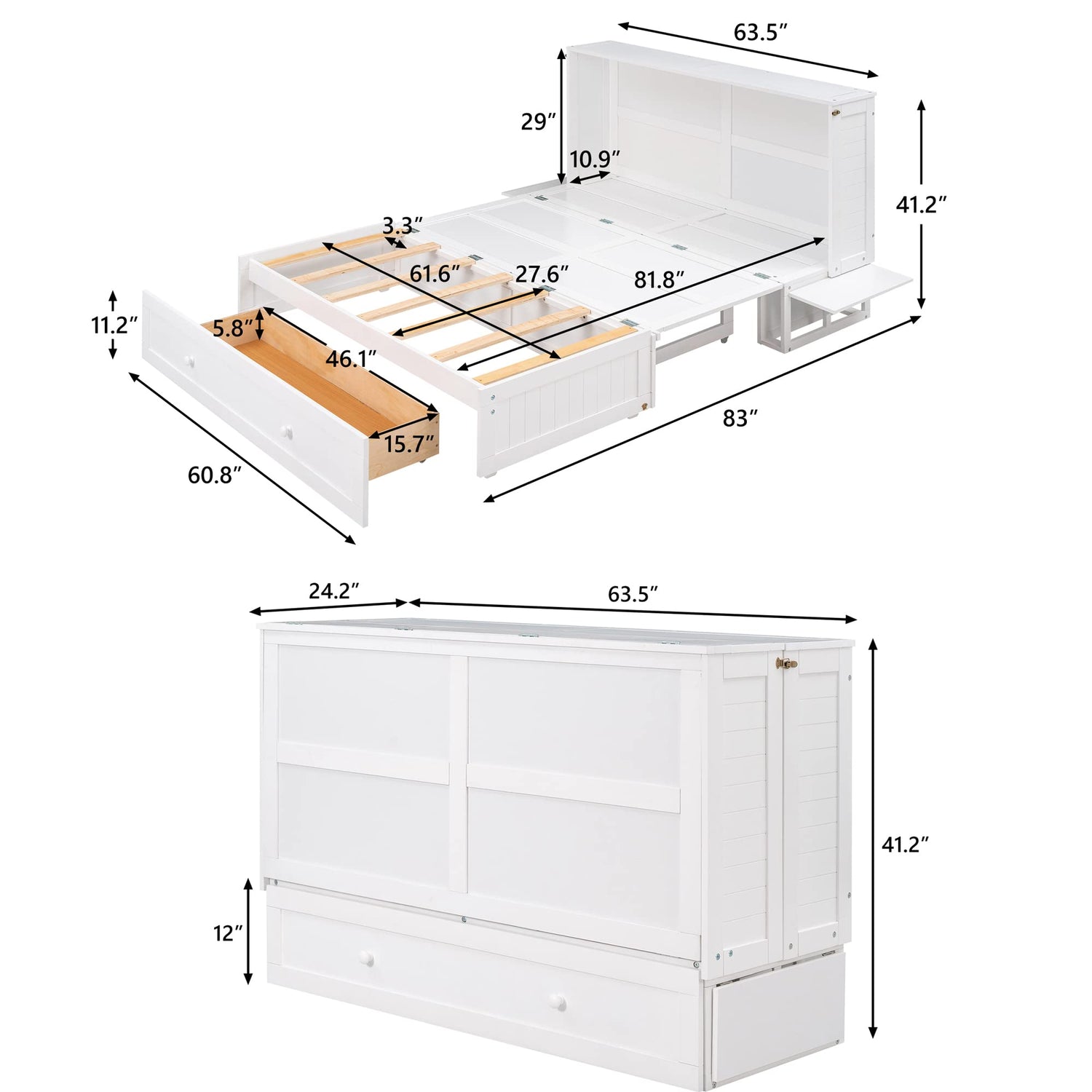 63.5″

29″

10.9″

41.2″

3.3″

61.6″

27.6″

81.8″

11.2″

5.8″

46.1″

15.7″

83″

60.8″

24.2″

63.5″

41.2″

12″