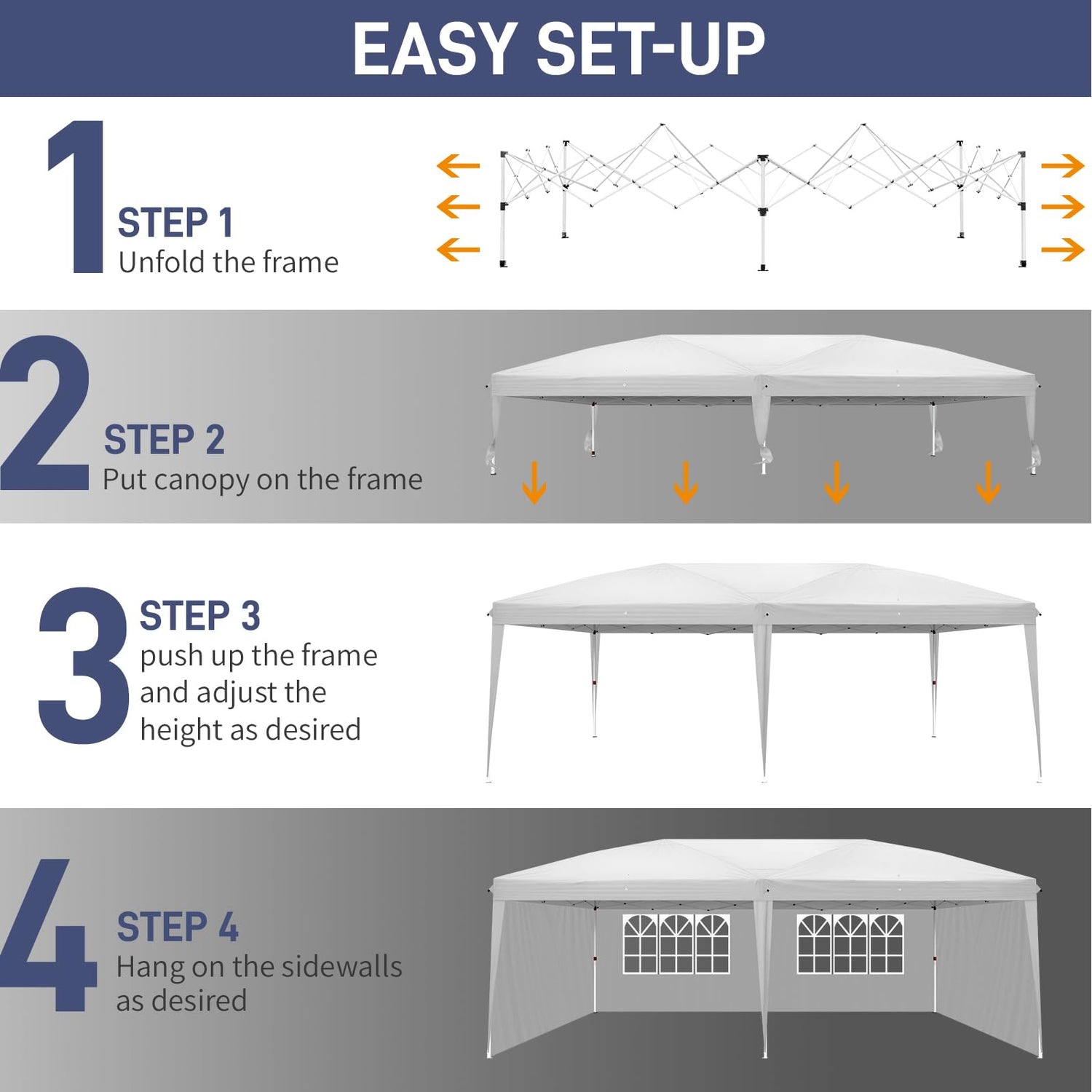 EASY SET-UP

1
STEP 1
Unfold the frame

2
STEP 2
Put canopy on the frame

3
STEP 3
push up the frame and adjust the height as desired

4
STEP 4
Hang on the sidewalls as desired