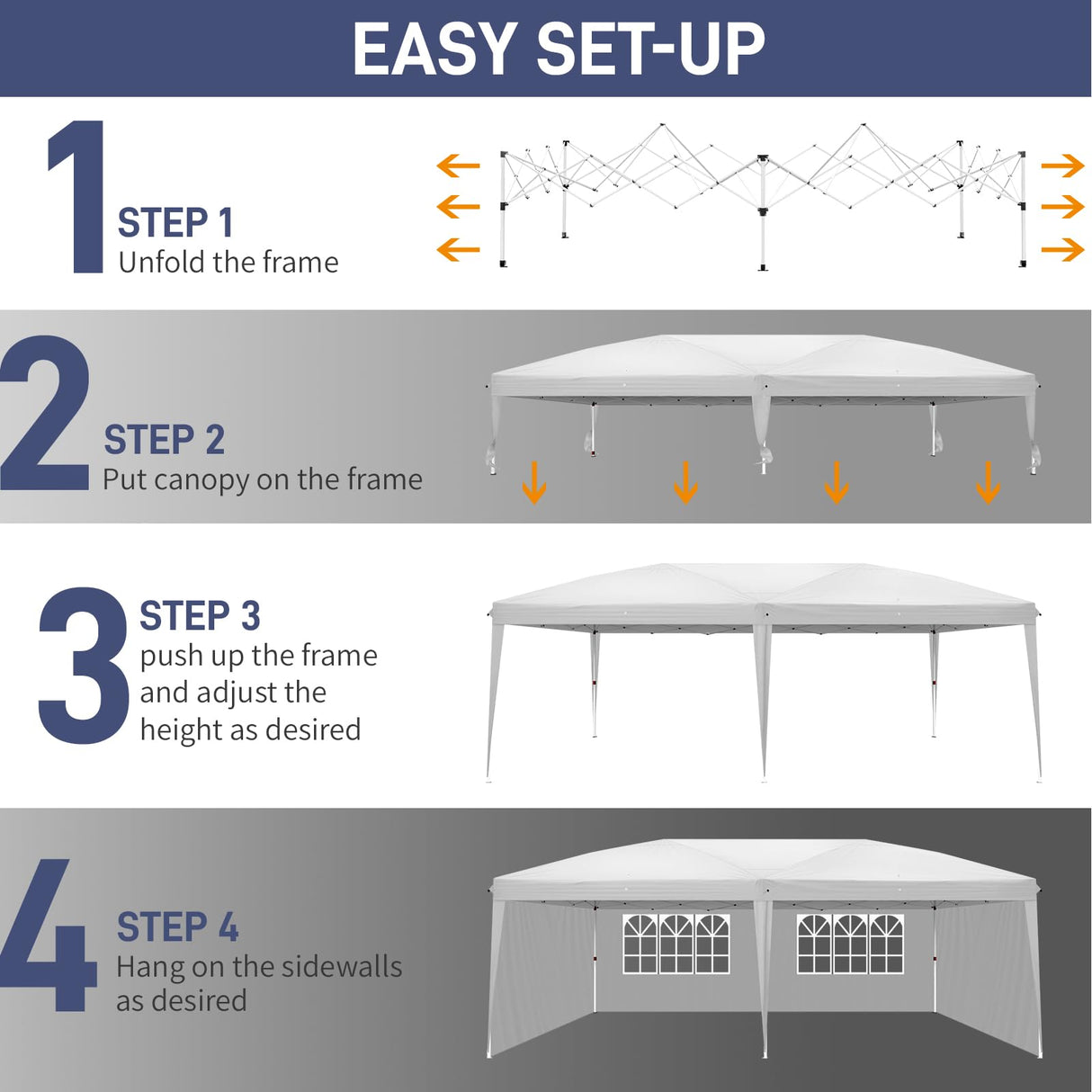 EASY SET-UP

1
STEP 1
Unfold the frame

2
STEP 2
Put canopy on the frame

3
STEP 3
push up the frame and adjust the height as desired

4
STEP 4
Hang on the sidewalls as desired