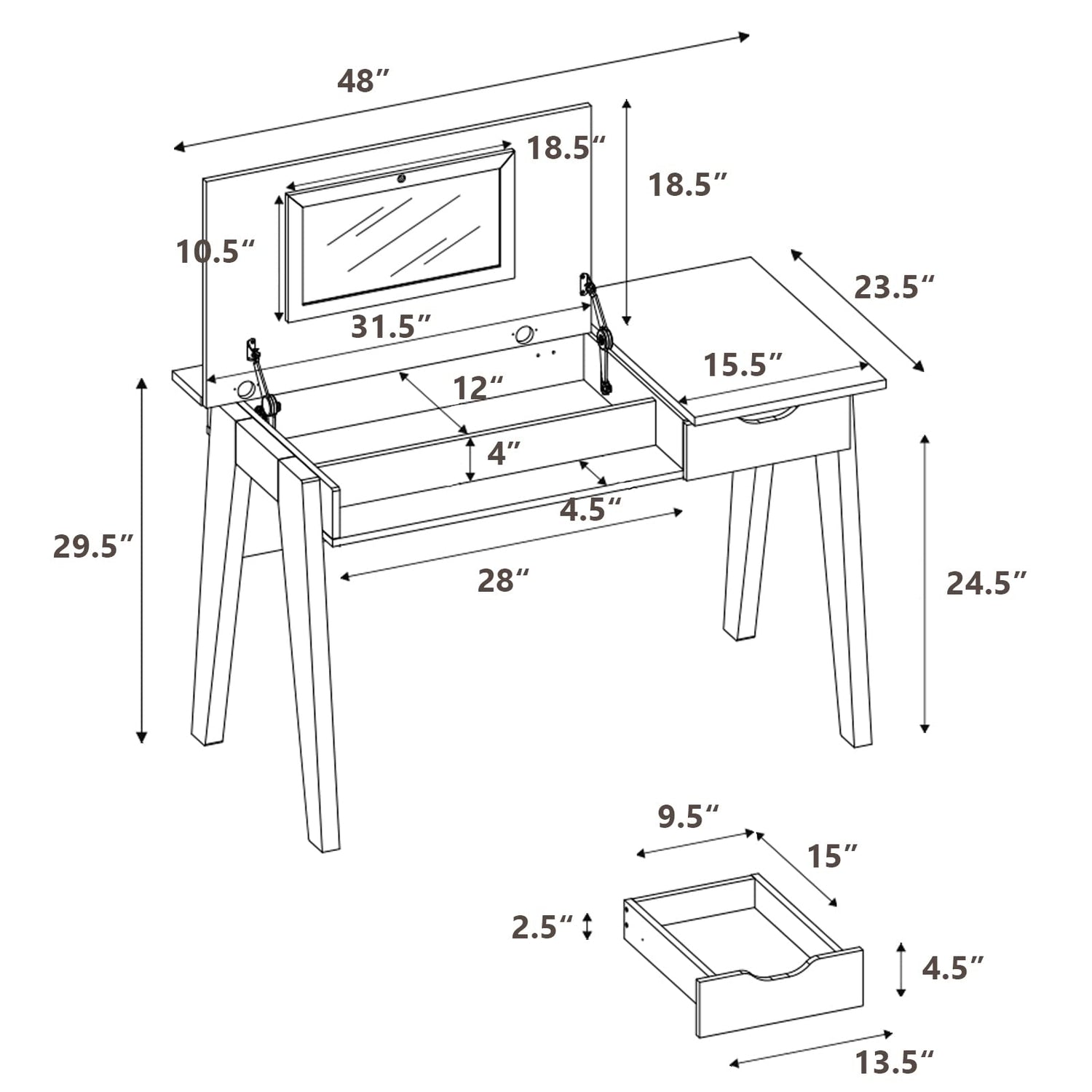 48″

18.5″

18.5″

10.5″

23.5″

31.5″

15.5″

12″

4″

4.5″

29.5″

28″

24.5″

9.5″

15″

2.5″

4.5″

13.5″