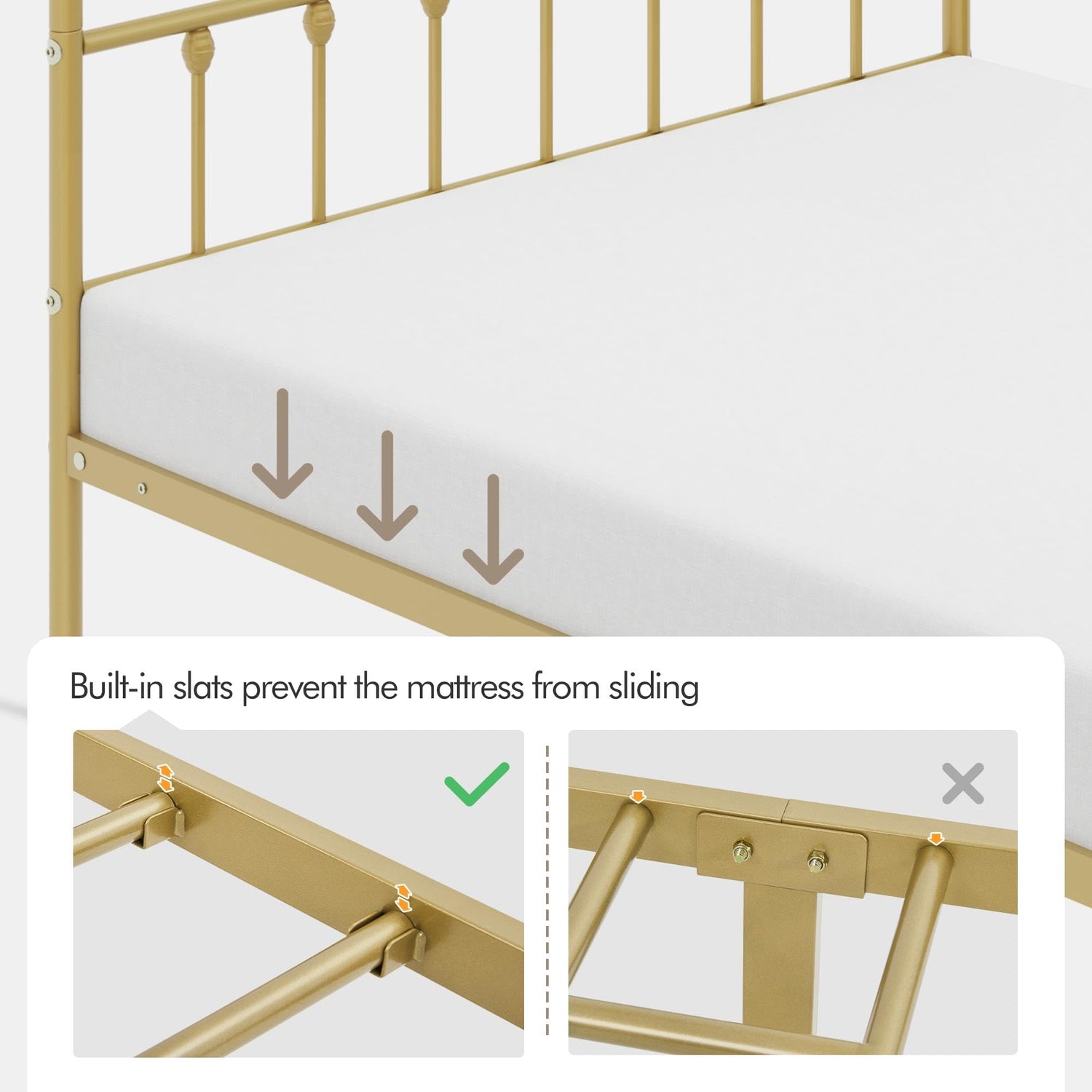 Built-in slats prevent the mattress from sliding