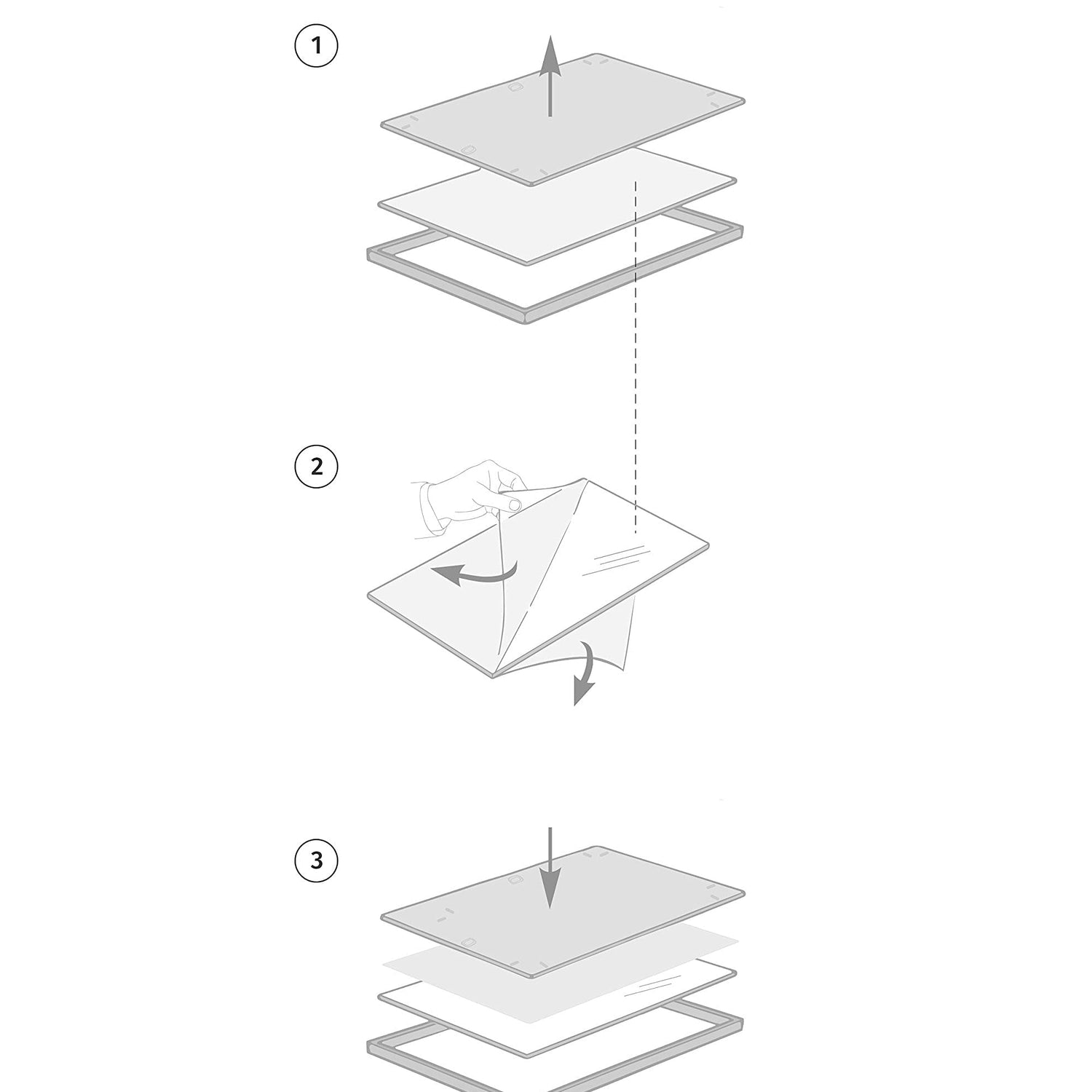 1

2

3