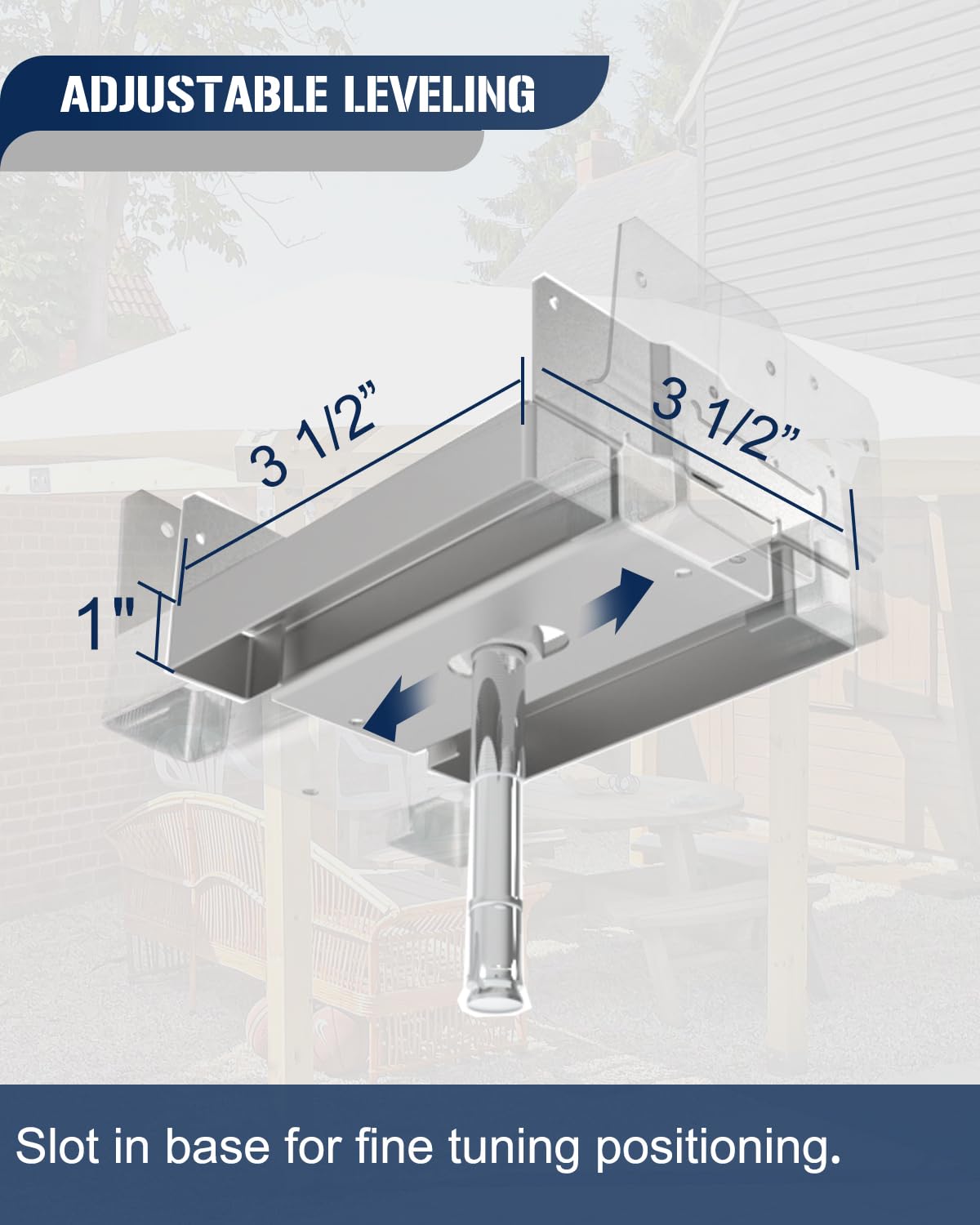 ADJUSTABLE LEVELING

3 1/2”

3 1/2”

1"

Slot in base for fine tuning positioning.