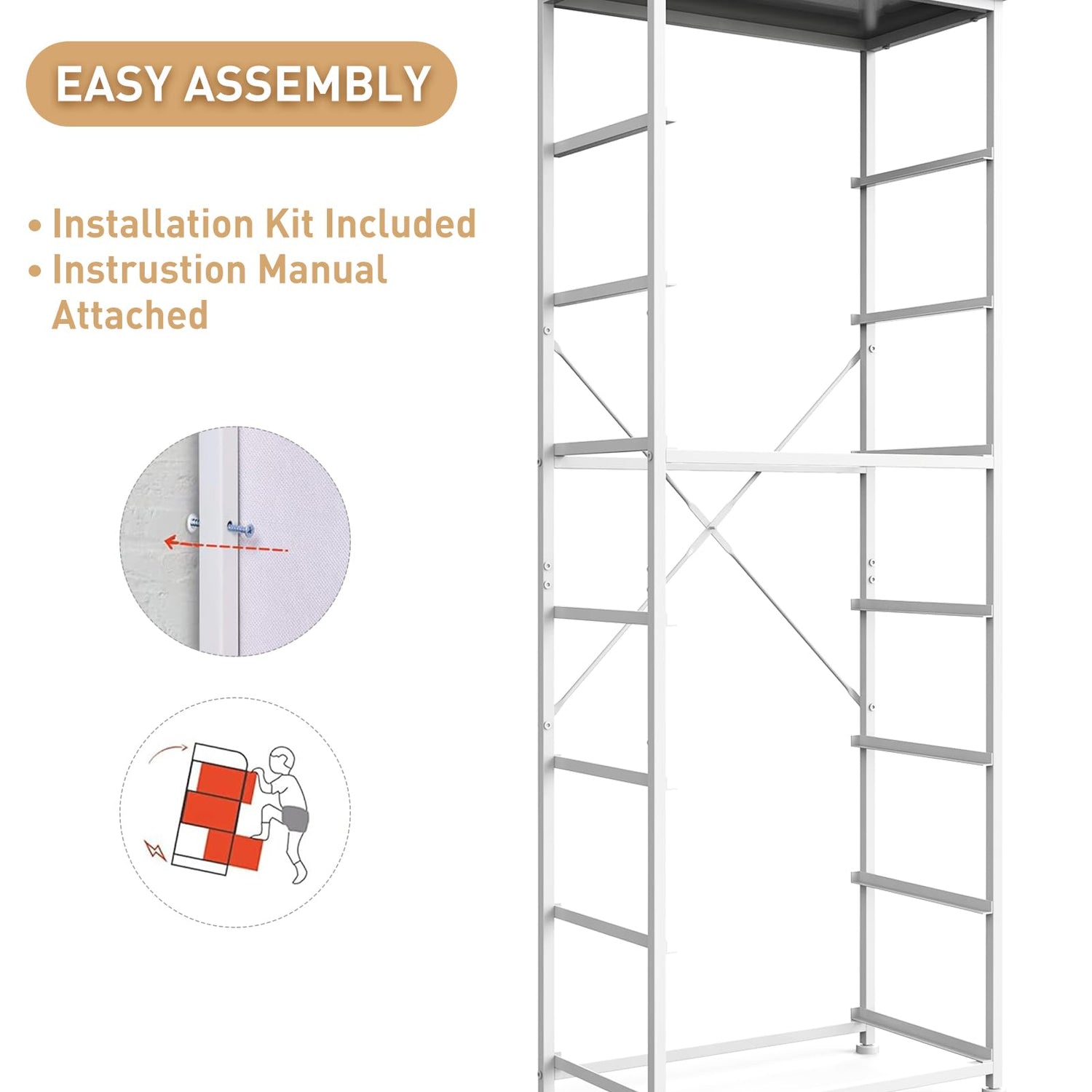 EASY ASSEMBLY

• Installation Kit Included
• Instrustion Manual Attached