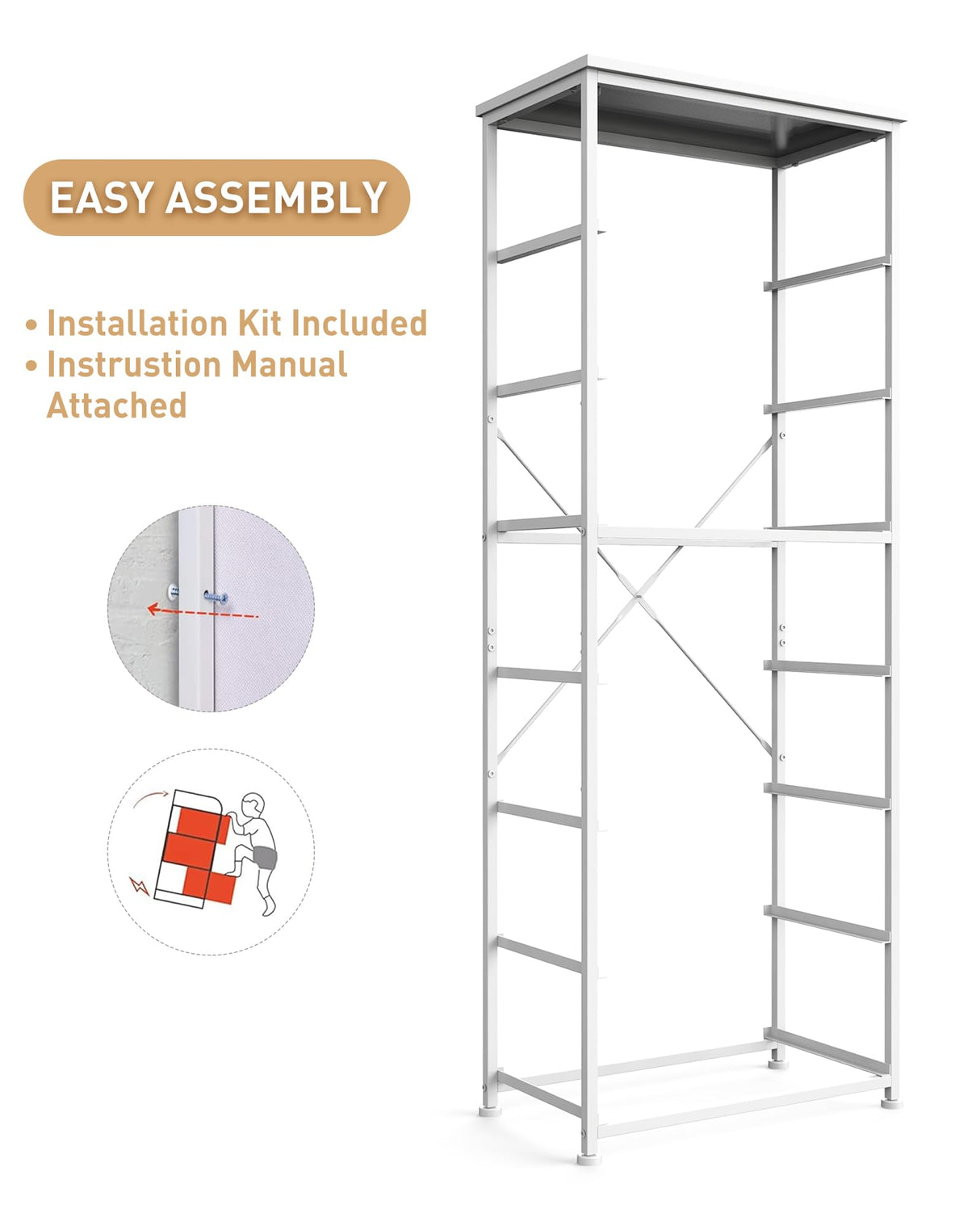 EASY ASSEMBLY

• Installation Kit Included
• Instrustion Manual Attached