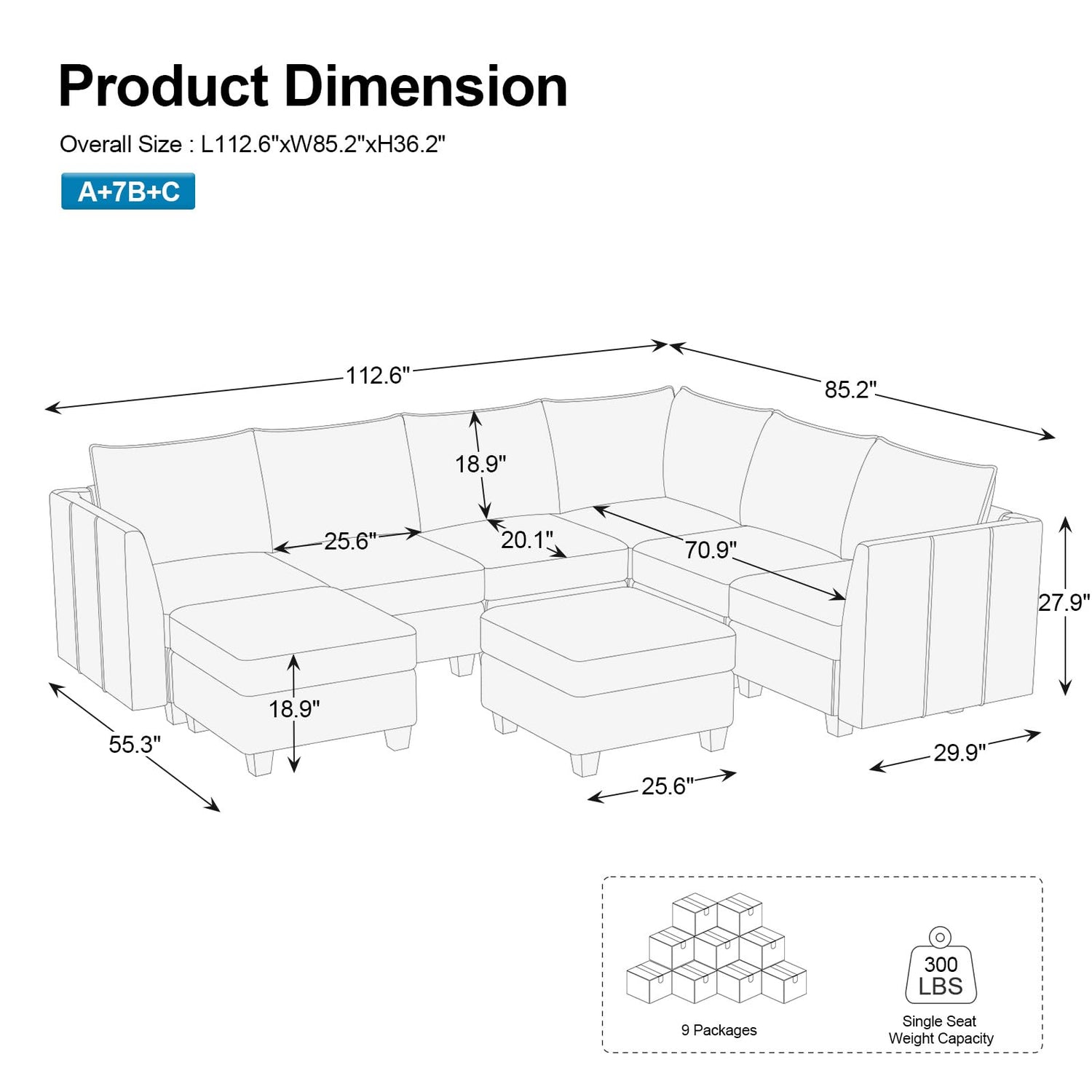 Product Dimension

Overall Size : L112.6"xW85.2"xH36.2"

A+7B+C

112.6"

85.2"

18.9"

25.6"

20.1"

70.9"

27.9"

18.9"

55.3"

25.6"

29.9"

9 Packages

300 LBS

Single Seat Weight Capacity