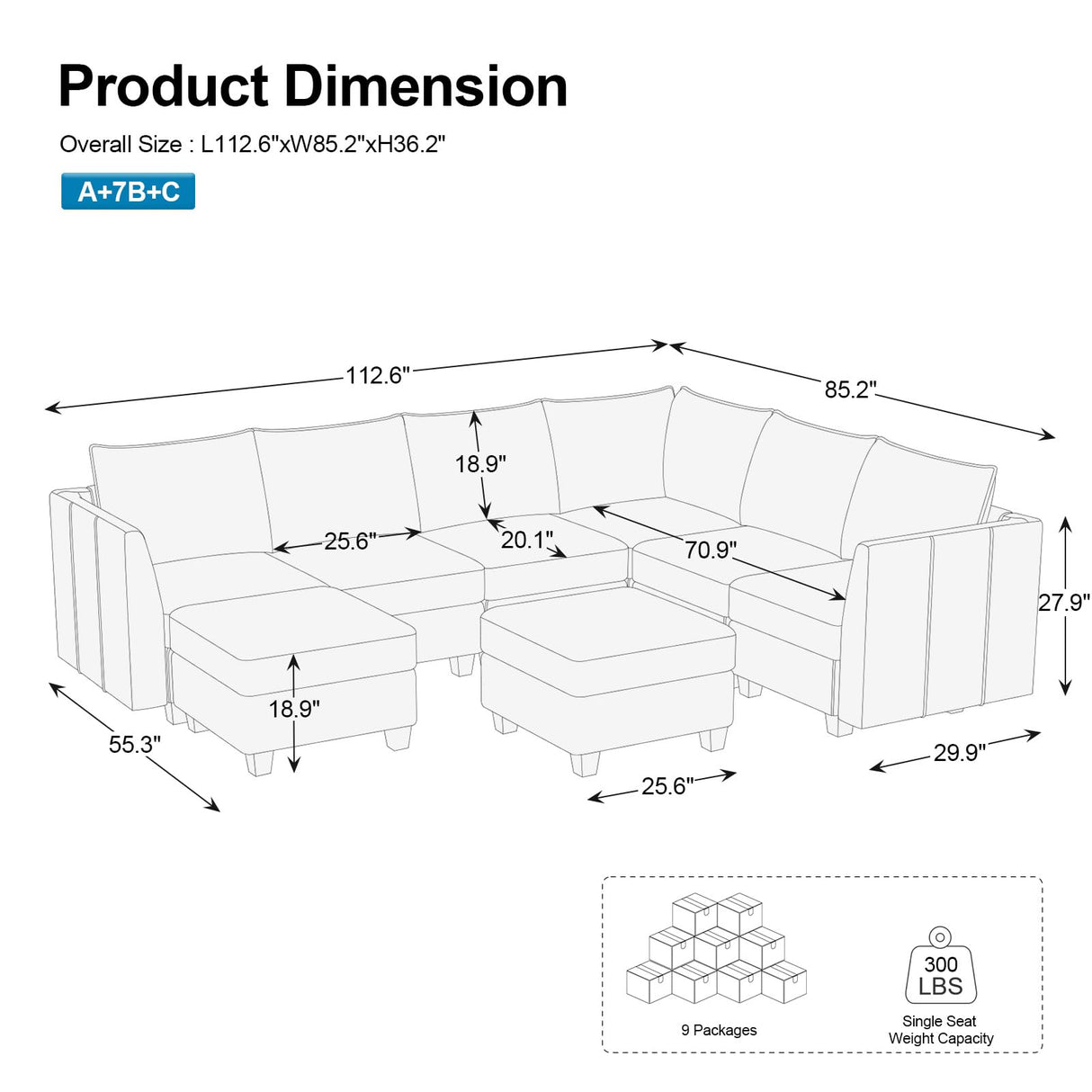 Product Dimension

Overall Size : L112.6"xW85.2"xH36.2"

A+7B+C

112.6"

85.2"

18.9"

25.6"

20.1"

70.9"

27.9"

18.9"

55.3"

25.6"

29.9"

9 Packages

300 LBS

Single Seat Weight Capacity