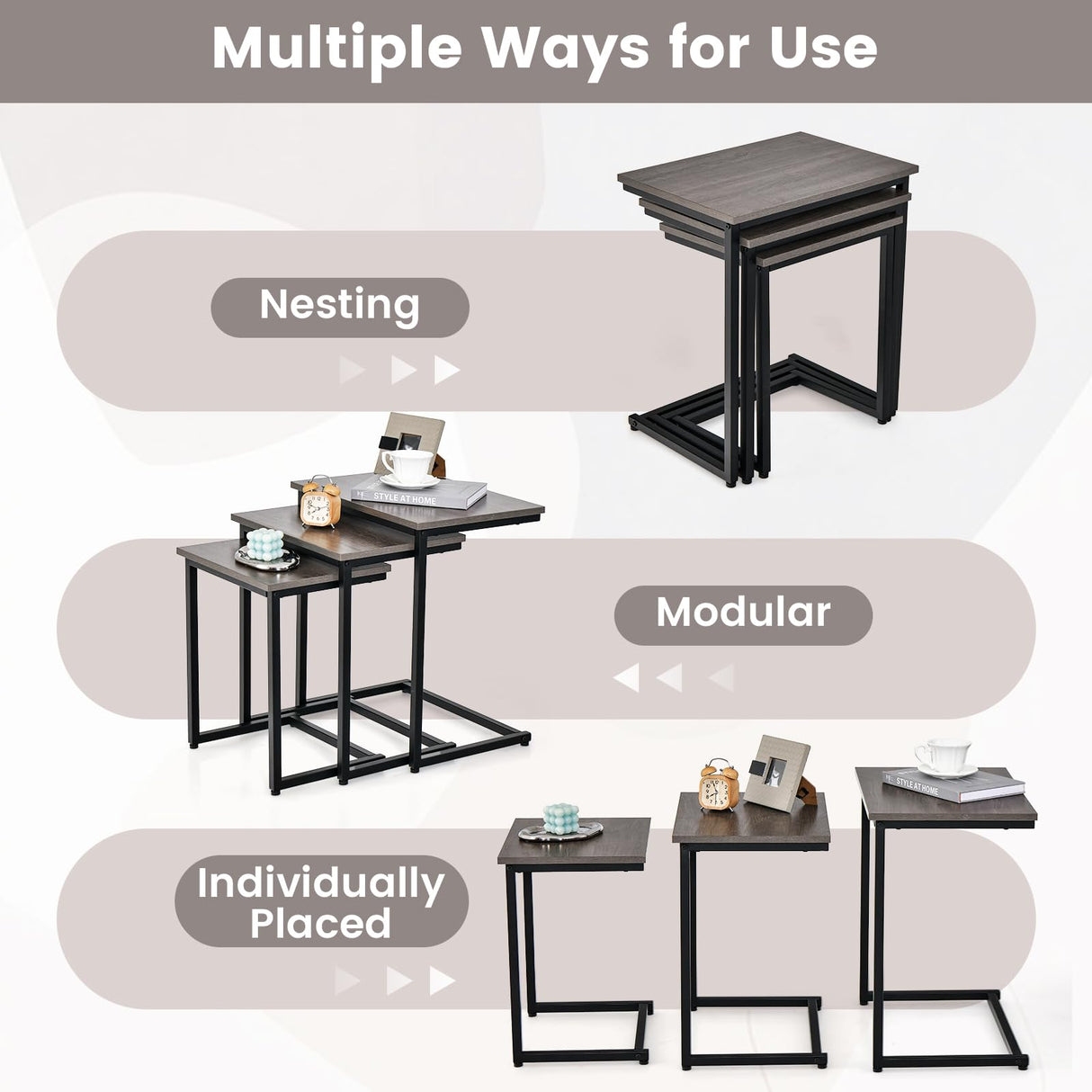 Multiple Ways for Use

Nesting

STYLE AT HOME

Modular

STYLE AT HOME

Individually Placed