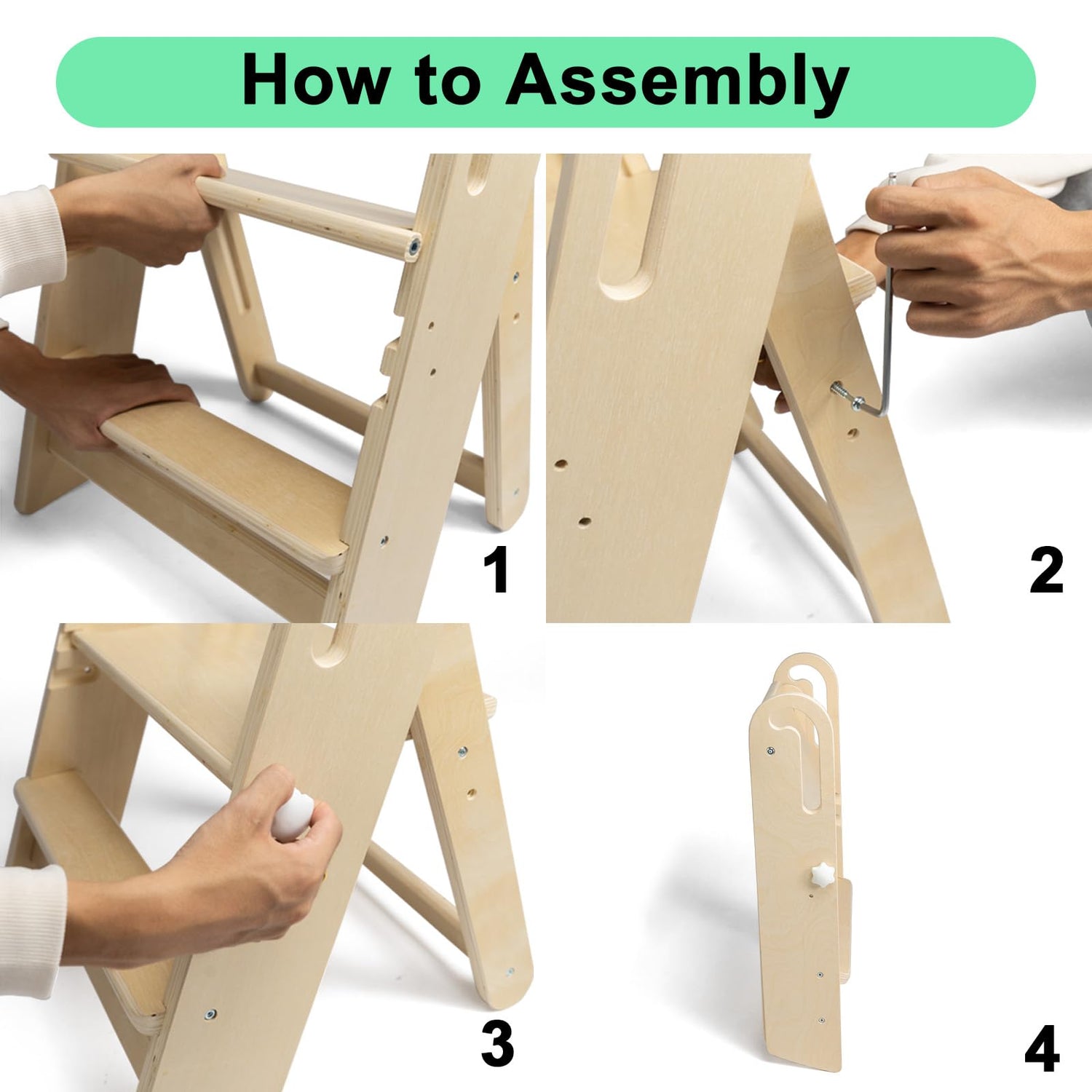 How to Assembly

1

2

3

4