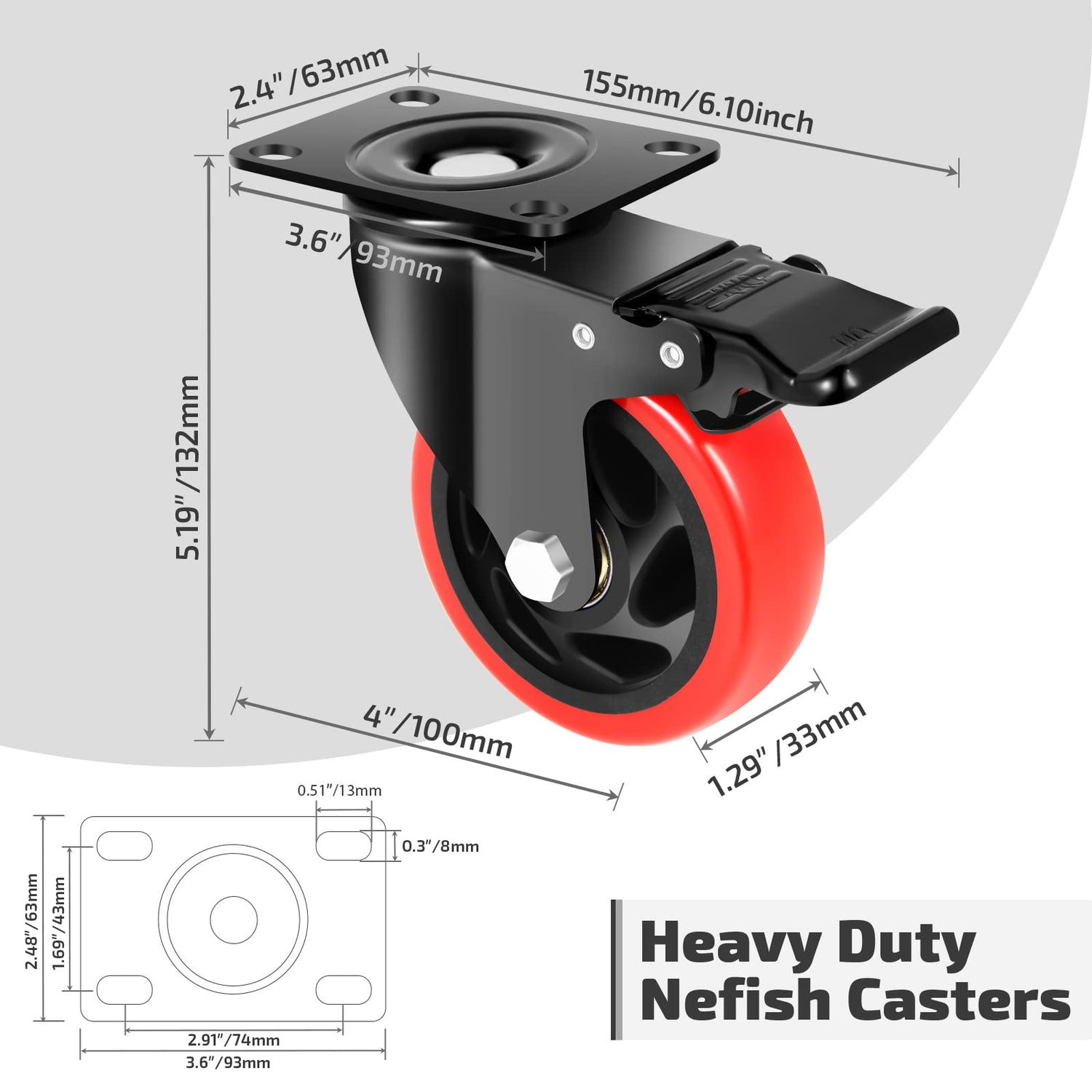 2.4"/63mm

155mm/6.10inch

3.6"/93mm

5.19"/132mm

4"/100mm

1.29"/33mm

0.51"/13mm

0.3"/8mm

2.48"/63mm

1.69"/43mm

2.91"/74mm

3.6"/93mm

Heavy Duty
Nefish Casters