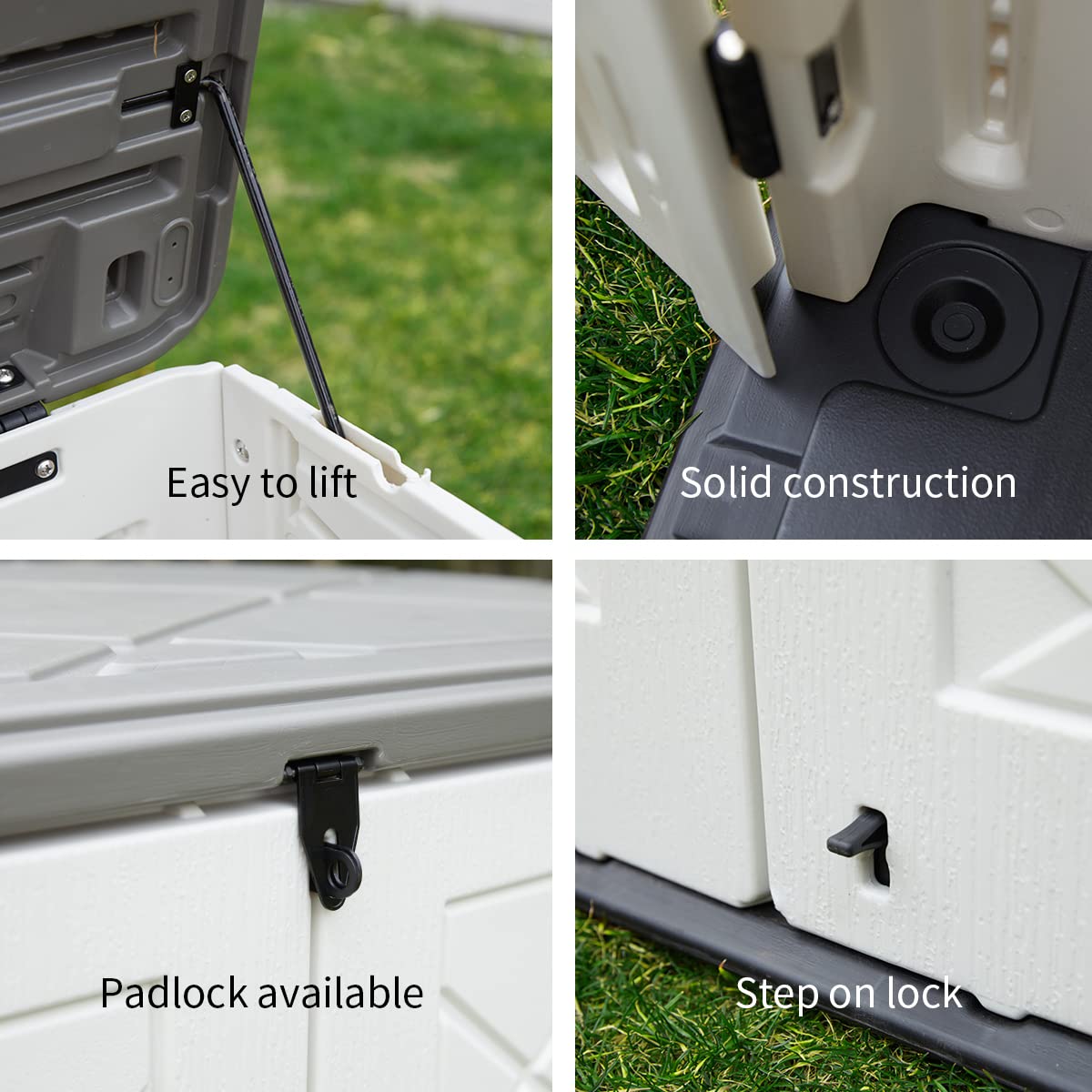 Easy to lift

Solid construction

Padlock available

Step on lock