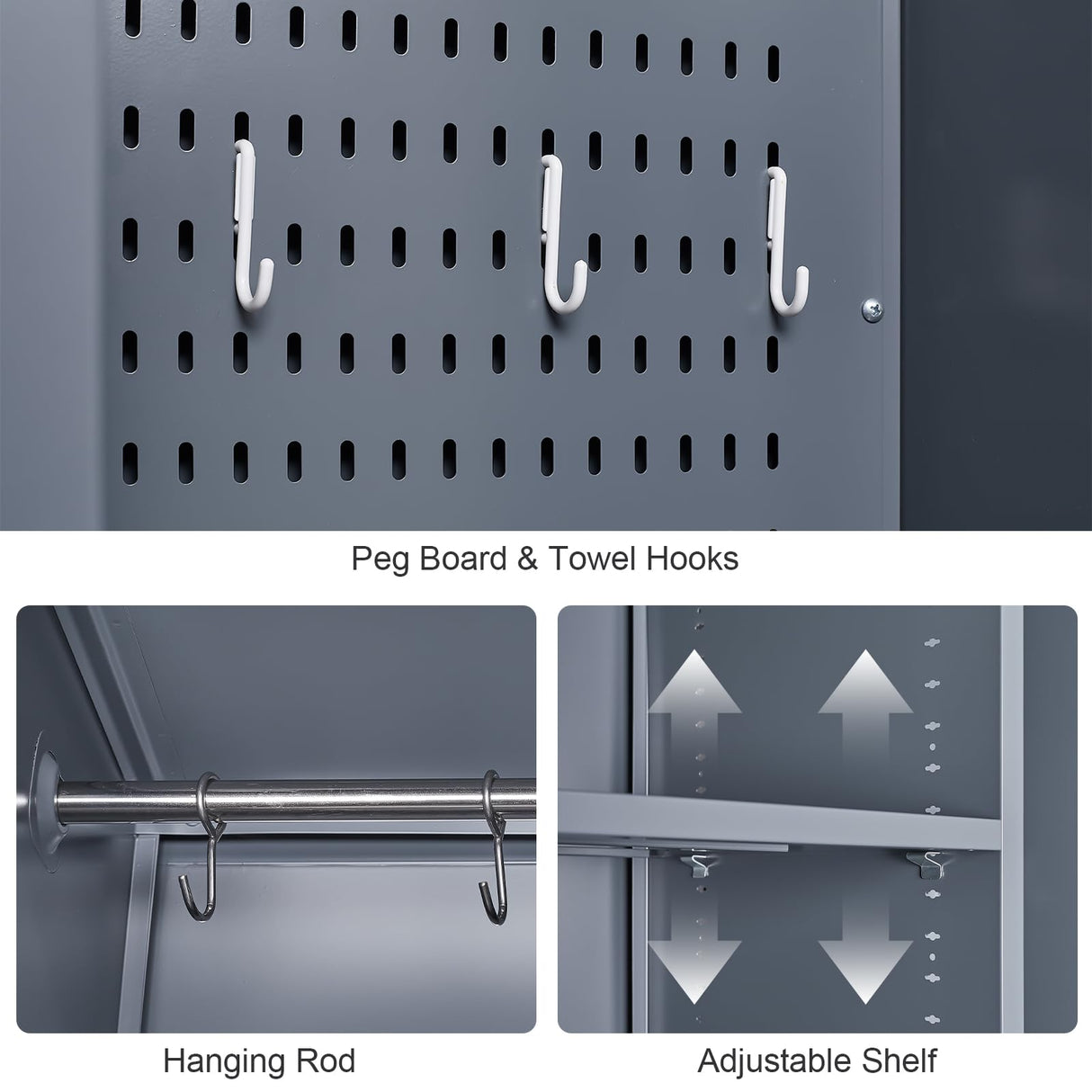 Peg Board & Towel Hooks

Hanging Rod

Adjustable Shelf