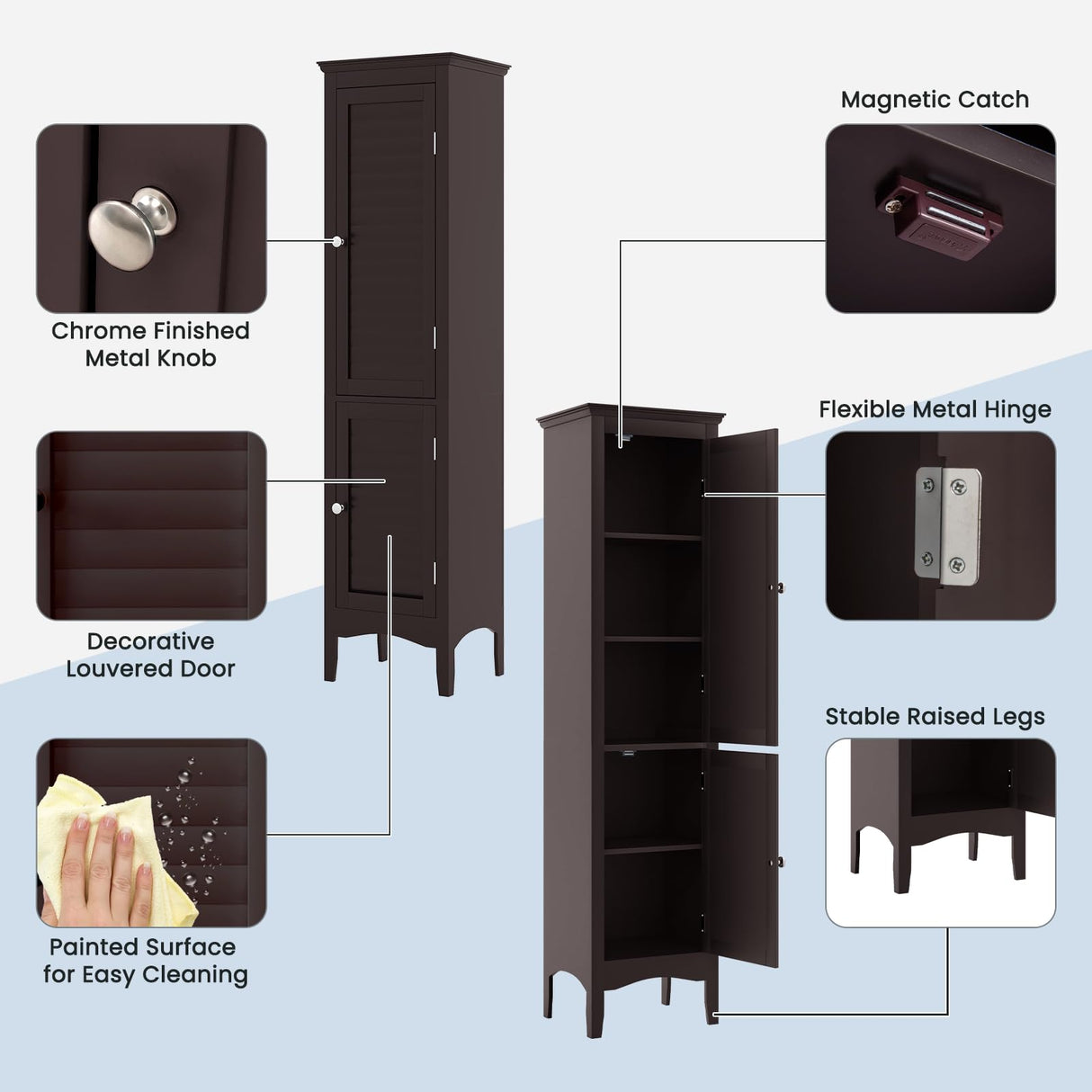 Chrome Finished Metal Knob

Decorative Louvered Door

Painted Surface for Easy Cleaning

Magnetic Catch

Flexible Metal Hinge

Stable Raised Legs