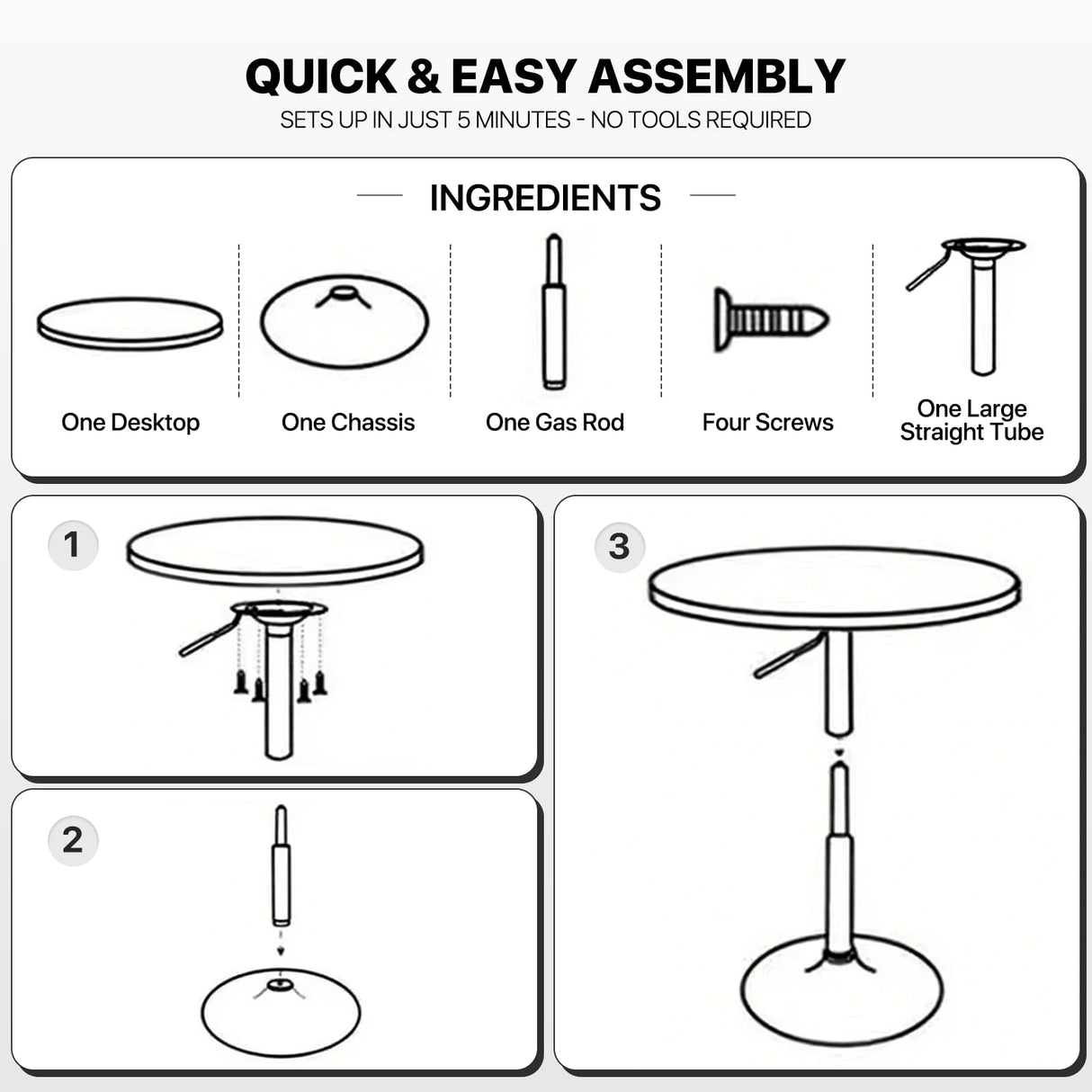 QUICK & EASY ASSEMBLY
SETS UP IN JUST 5 MINUTES - NO TOOLS REQUIRED

INGREDIENTS

One Desktop

One Chassis

One Gas Rod

Four Screws

One Large Straight Tube

1

2

3