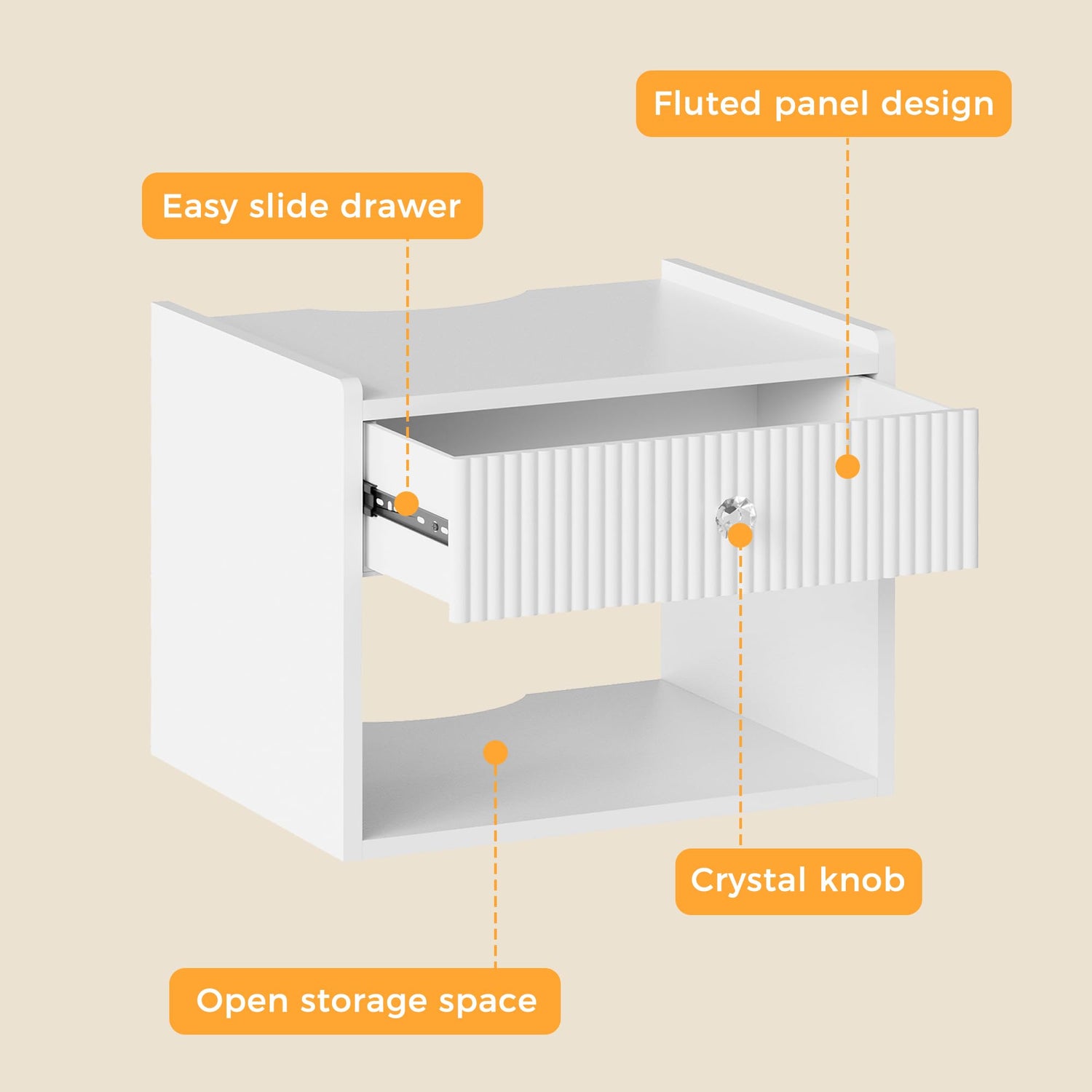 Fluted panel design

Easy slide drawer

Crystal knob

Open storage space