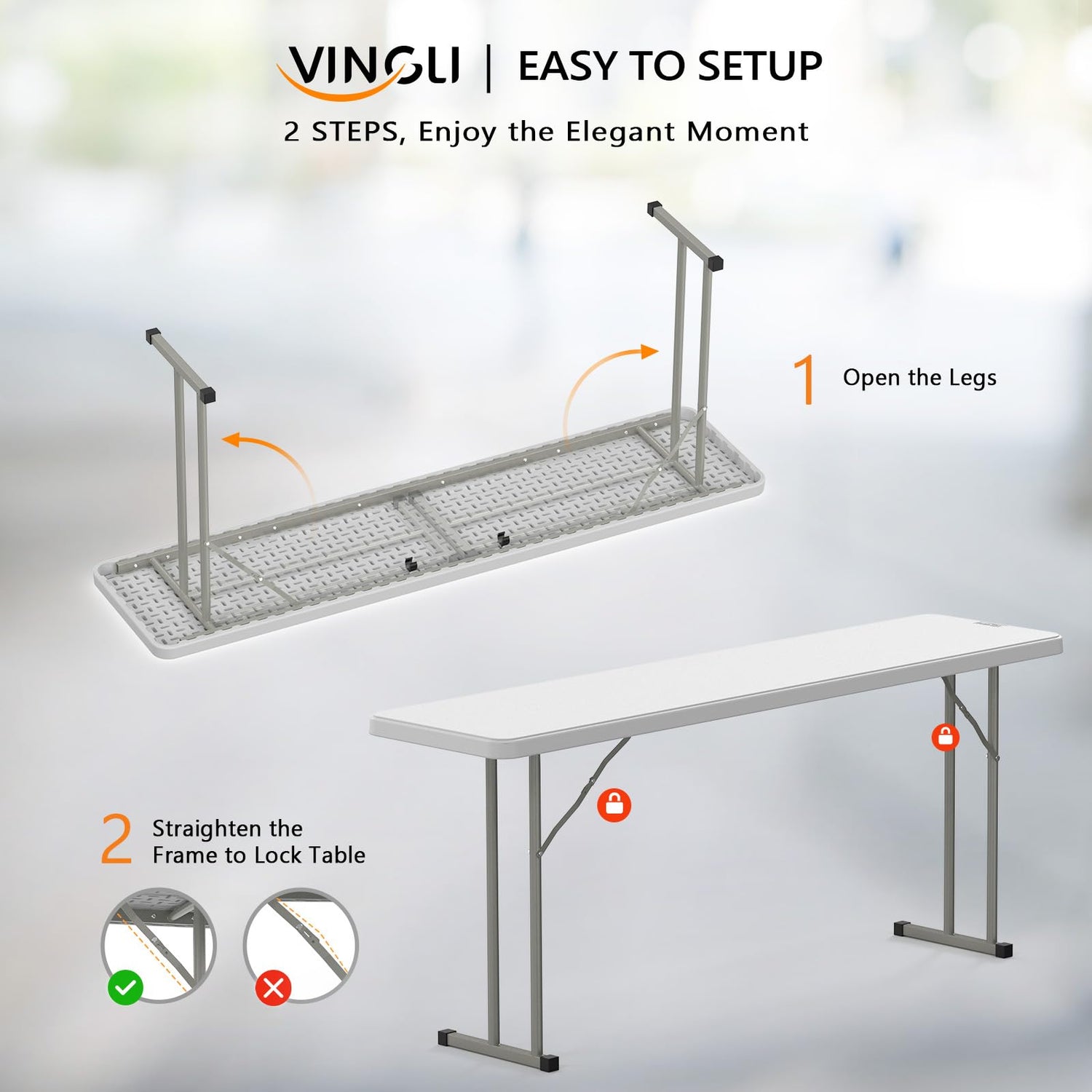 VINGLI | EASY TO SETUP

2 STEPS, Enjoy the Elegant Moment

1 Open the Legs

2 Straighten the Frame to Lock Table