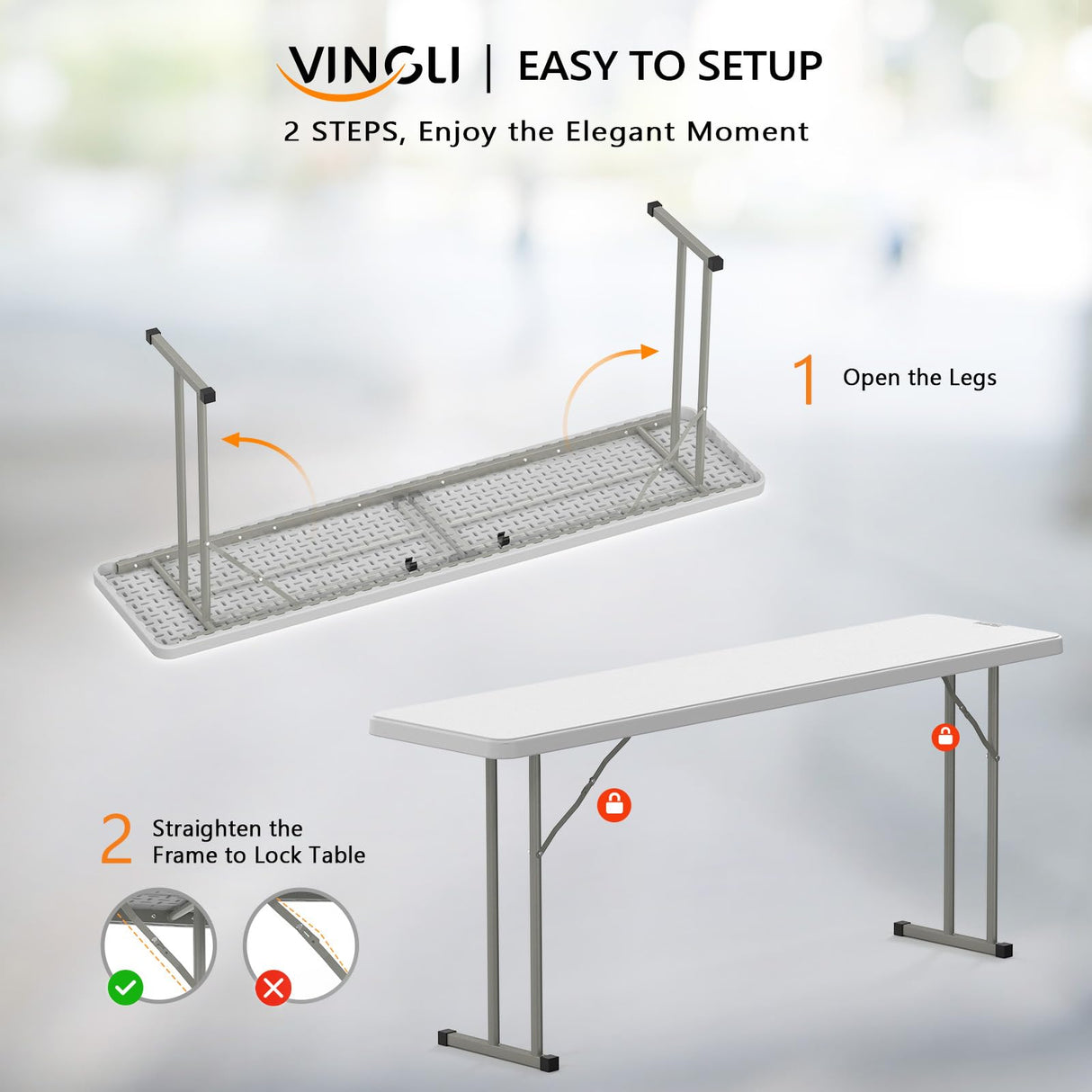 VINGLI | EASY TO SETUP

2 STEPS, Enjoy the Elegant Moment

1 Open the Legs

2 Straighten the Frame to Lock Table