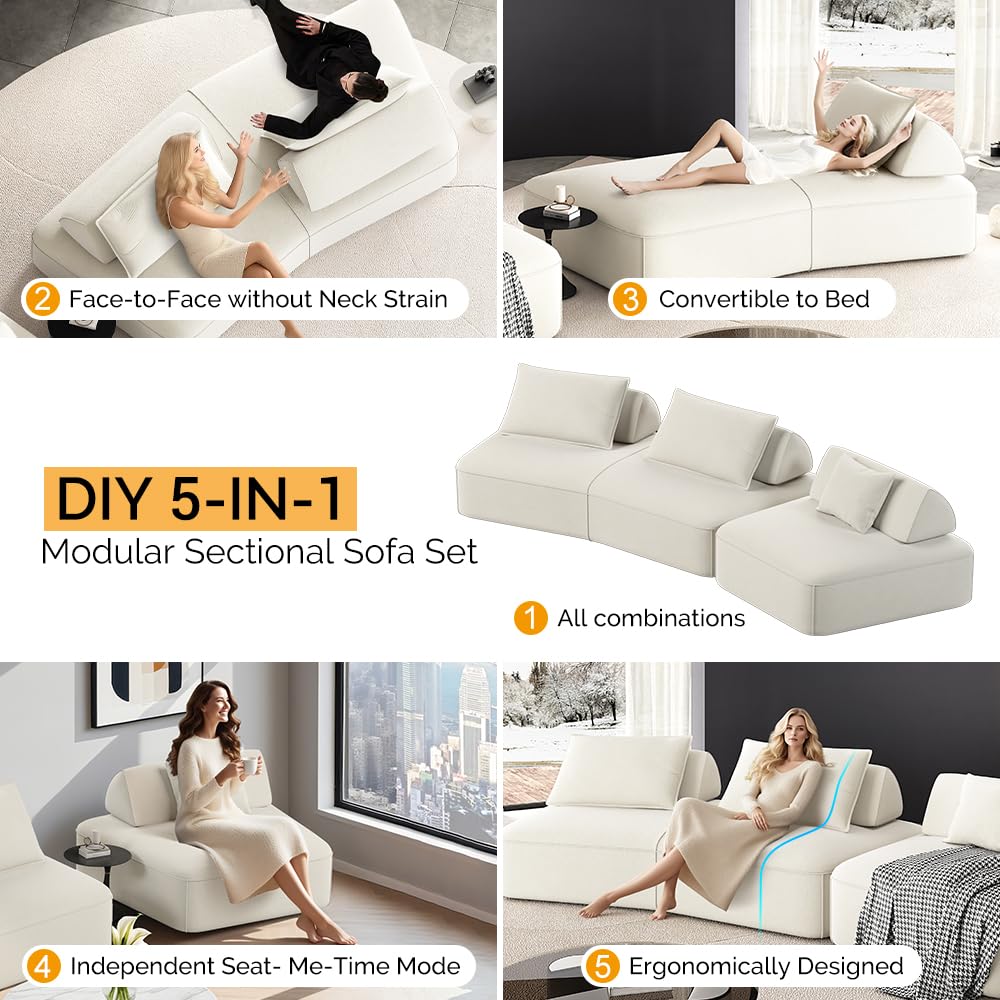 2 Face-to-Face without Neck Strain

3 Convertible to Bed

DIY 5-IN-1
Modular Sectional Sofa Set

1 All combinations

4 Independent Seat- Me-Time Mode

5 Ergonomically Designed