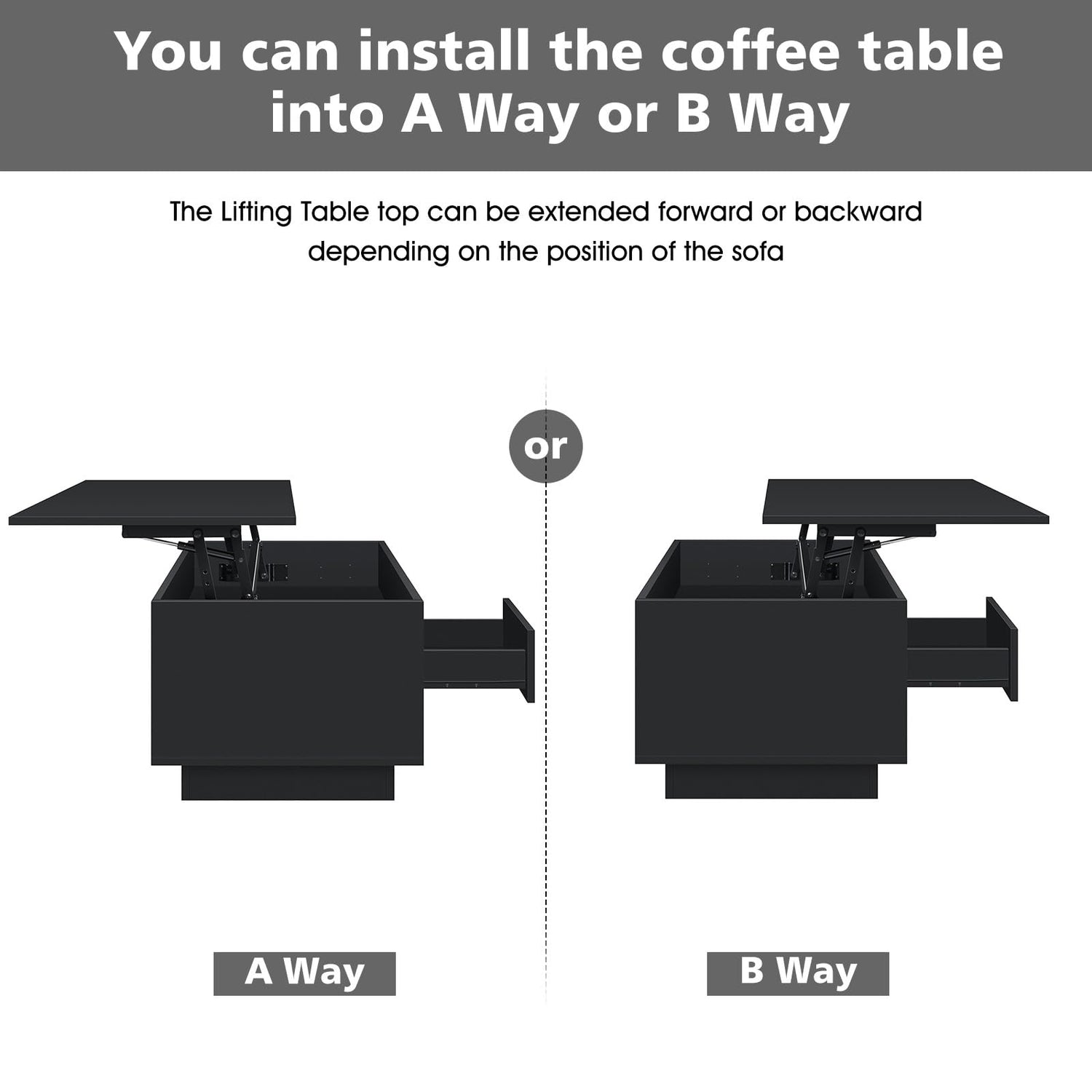 You can install the coffee table into A Way or B Way

The Lifting Table top can be extended forward or backward depending on the position of the sofa

or

A Way

B Way