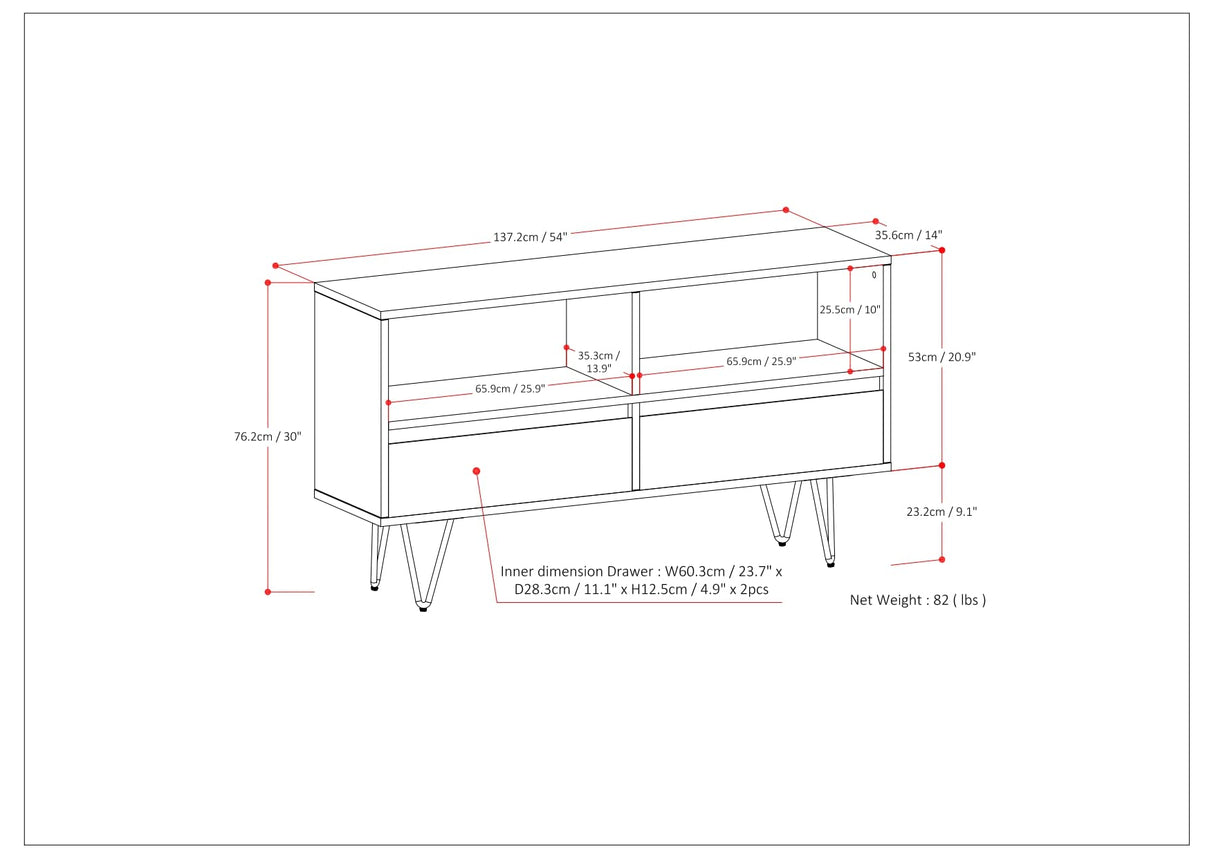 137.2cm / 54"

35.6cm / 14"

25.5cm / 10"

35.3cm / 13.9"

65.9cm / 25.9"

65.9cm / 25.9"

53cm / 20.9"

76.2cm / 30"

23.2cm / 9.1"

Inner dimension Drawer : W60.3cm / 23.7" x D28.3cm / 11.1" x H12.5cm / 4.9" x 2pcs

Net Weight : 82 ( lbs )