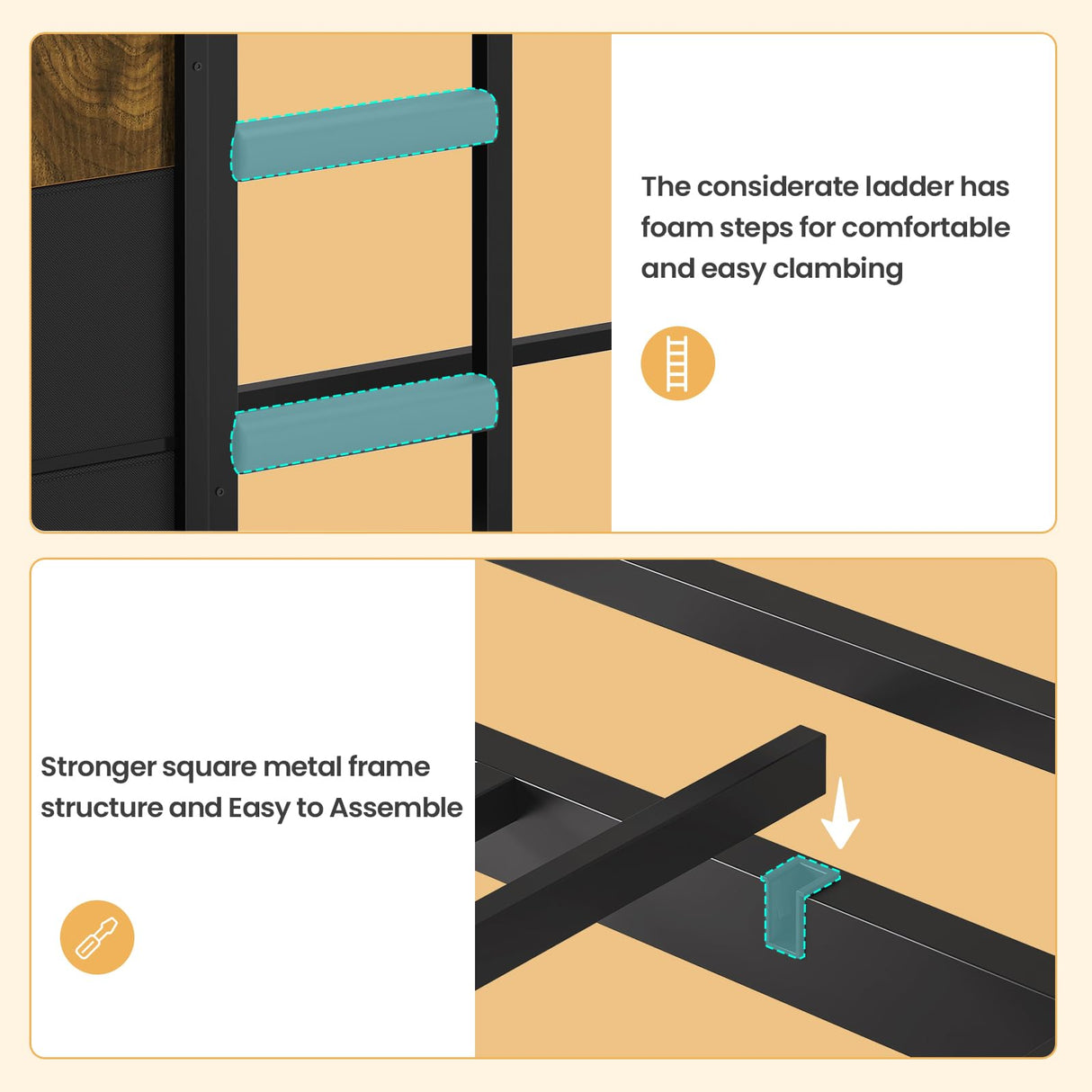 The considerate ladder has foam steps for comfortable and easy clambing

Stronger square metal frame structure and Easy to Assemble