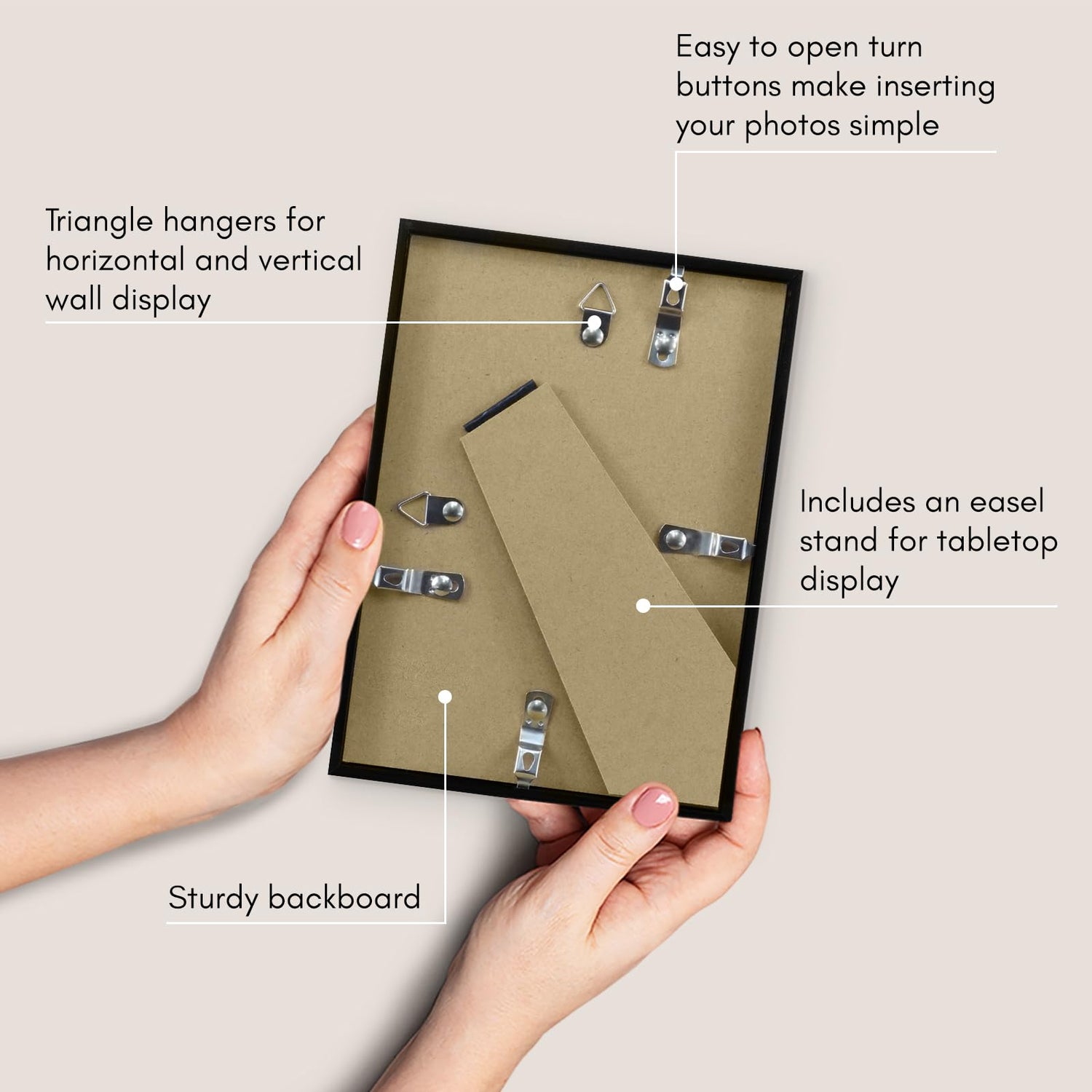 Easy to open turn buttons make inserting your photos simple

Triangle hangers for horizontal and vertical wall display

Includes an easel stand for tabletop display

Sturdy backboard