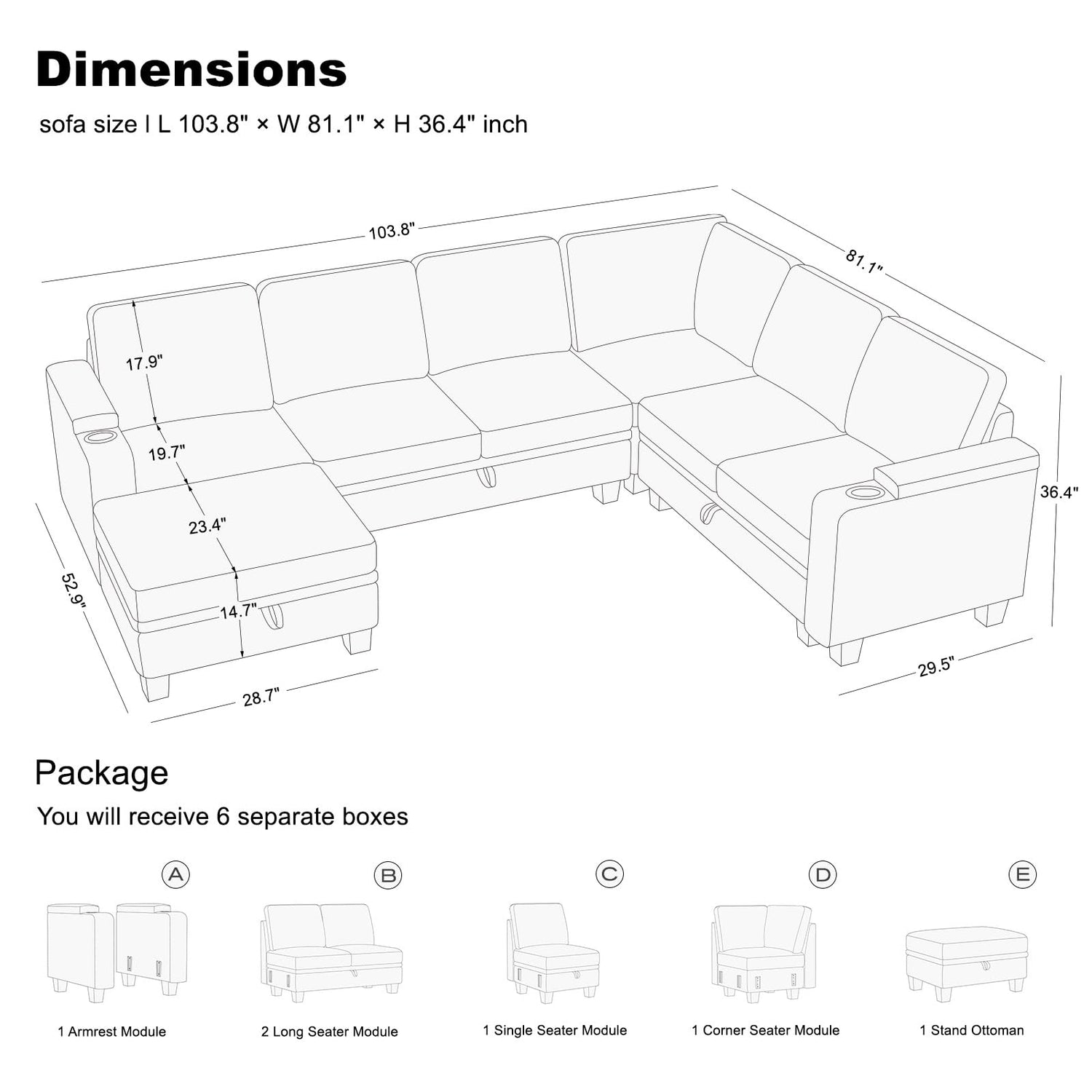 Dimensions

sofa size | L 103.8" × W 81.1" × H 36.4" inch

103.8"

81.1"

17.9"

19.7"

23.4"

14.7"

52.9"

28.7"

36.4"

29.5"

Package

You will receive 6 separate boxes

A

B

C

D

E

1 Armrest Module

2 Long Seater Module

1 Single Seater Module

1 Corner Seater Module

1 Stand Ottoman