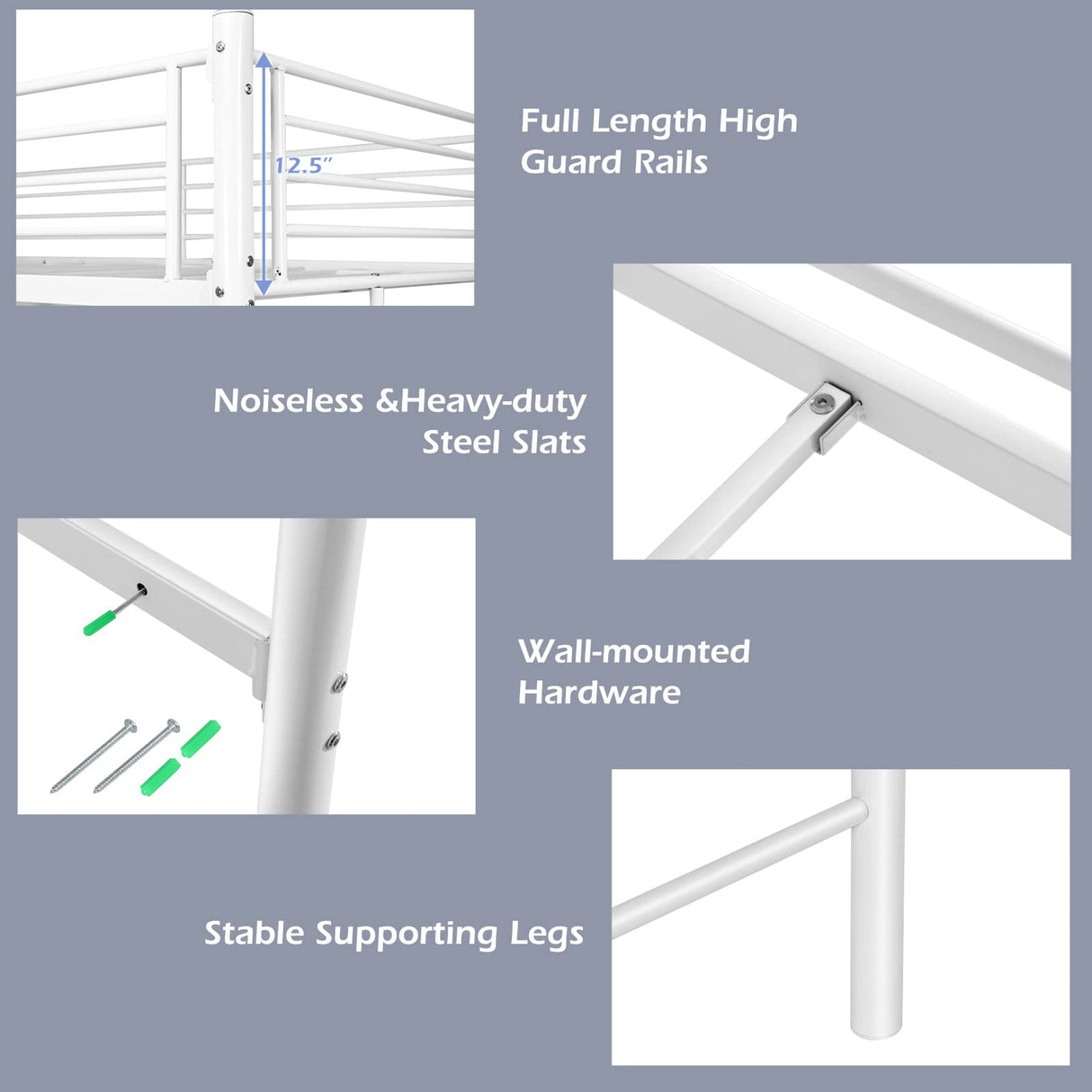 12.5"

Full Length High Guard Rails

Noiseless &Heavy-duty Steel Slats

Wall-mounted Hardware

Stable Supporting Legs