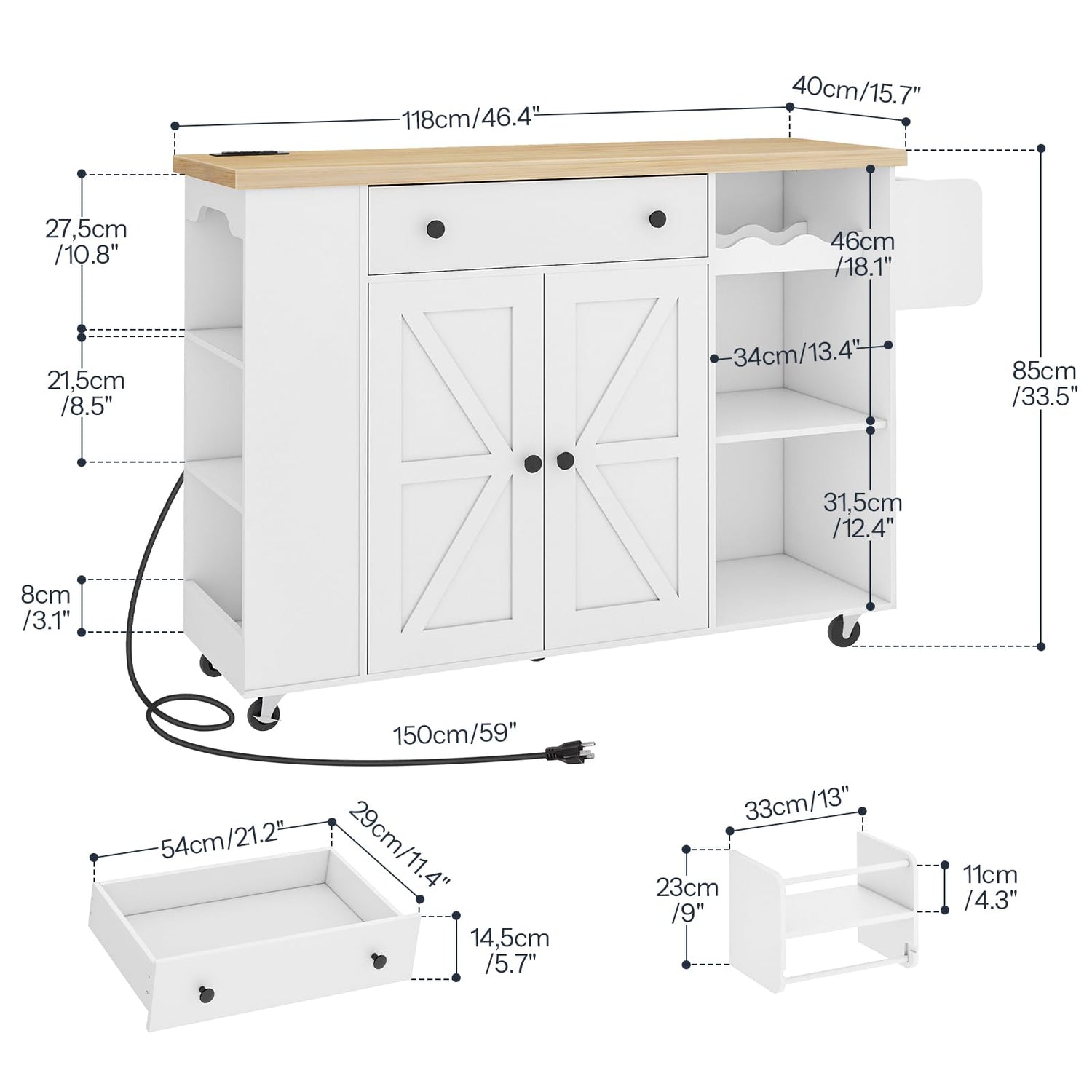 118cm/46.4"

40cm/15.7"

27,5cm /10.8"

21,5cm /8.5"

8cm /3.1"

46cm /18.1"

34cm/13.4"

31,5cm /12.4"

85cm /33.5"

150cm/59"

54cm/21.2"

29cm/11.4"

14,5cm /5.7"

33cm/13"

23cm /9"

11cm /4.3"