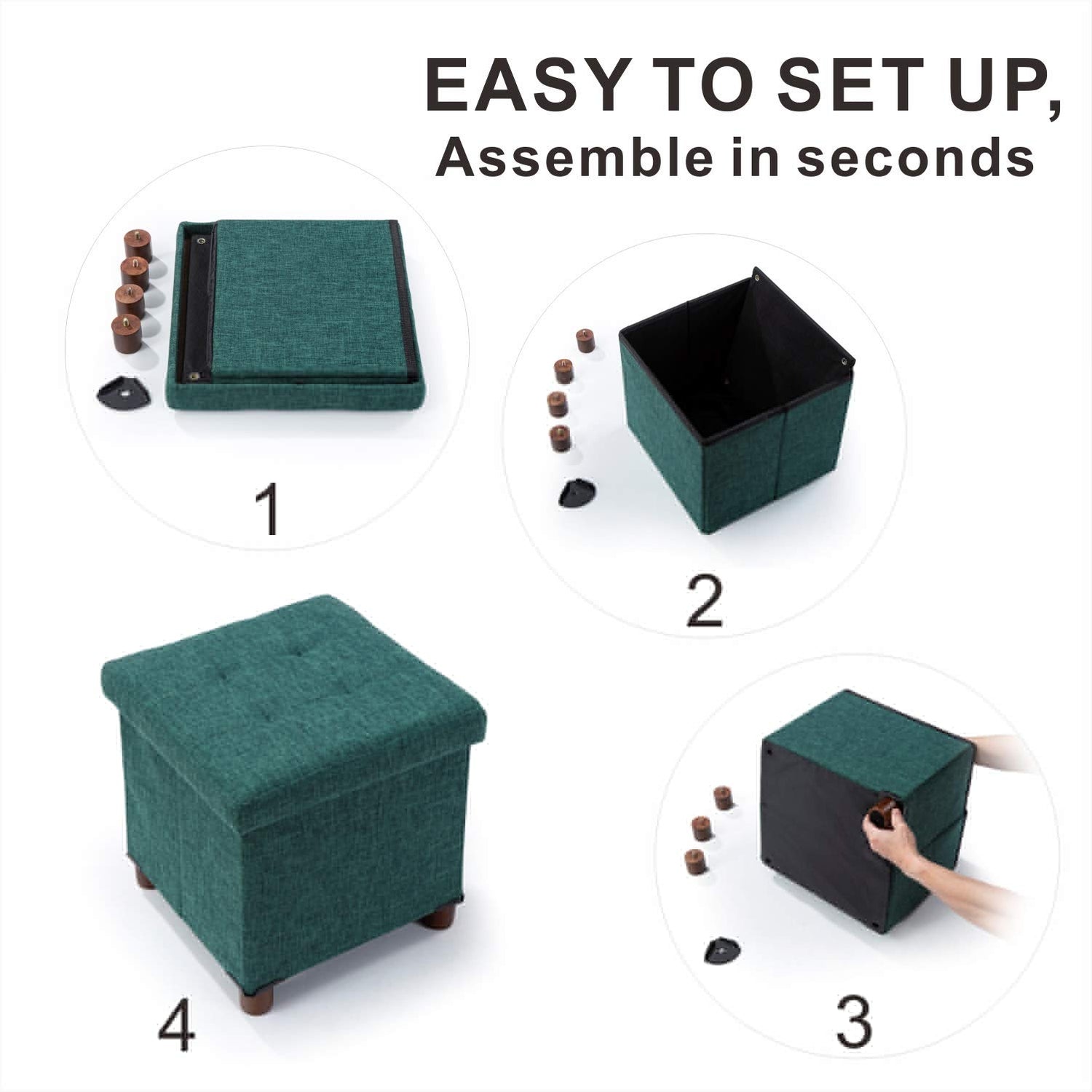 EASY TO SET UP,
Assemble in seconds

1

2

4

3